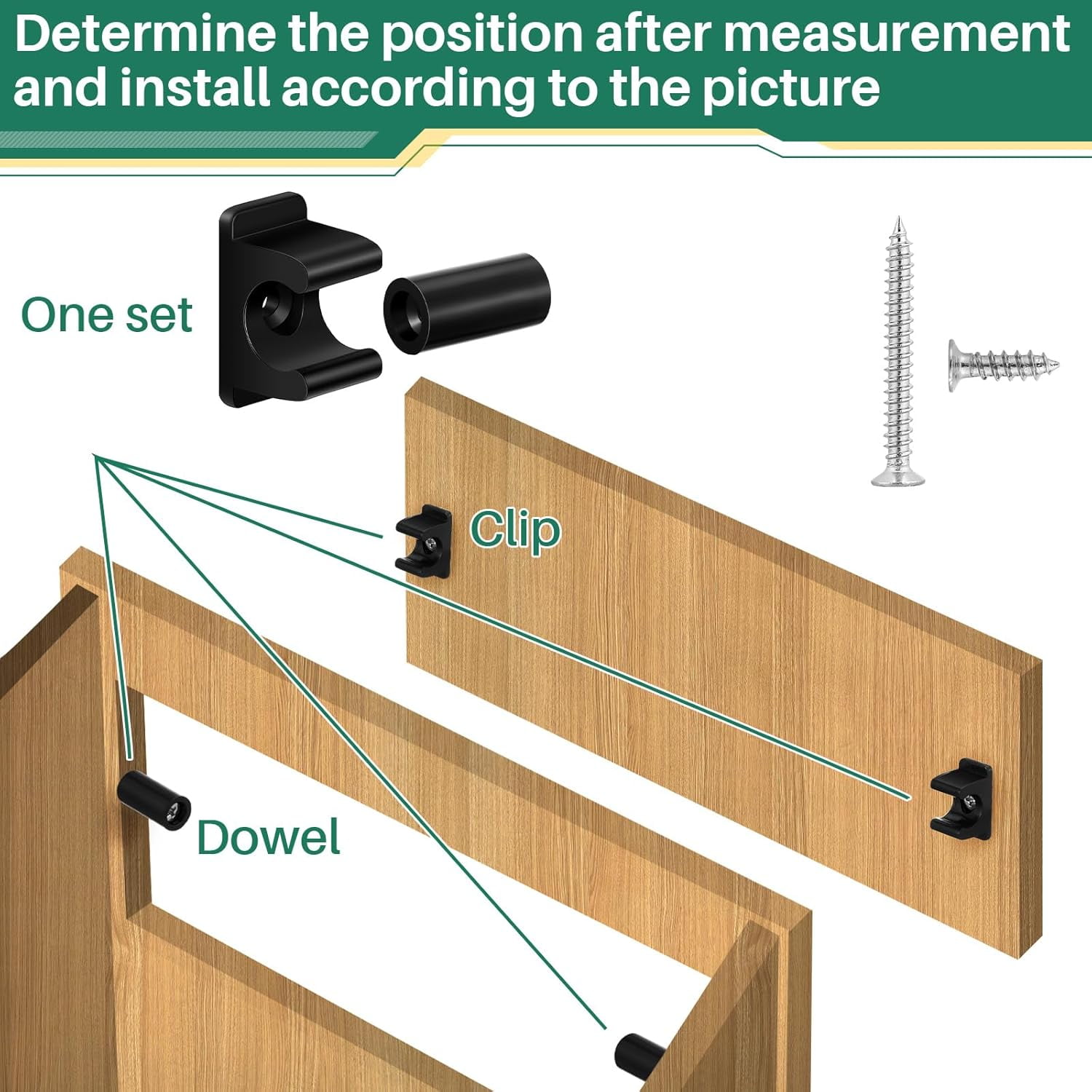 Determine the position after measurement and install according to the picture

One set

Clip

Dowel