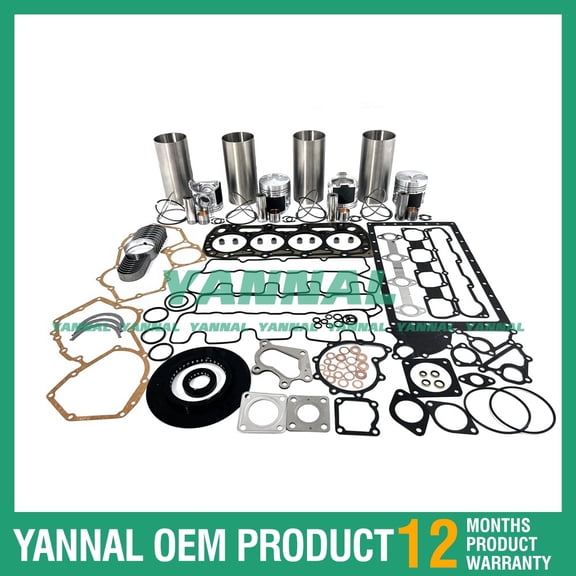 YANNAL

YANNAL YANNAL YANNAL YANNAL YANNAL YANNAL YANNAL

YANNAL OEM PRODUCT 12 MONTHS PRODUCT WARRANTY