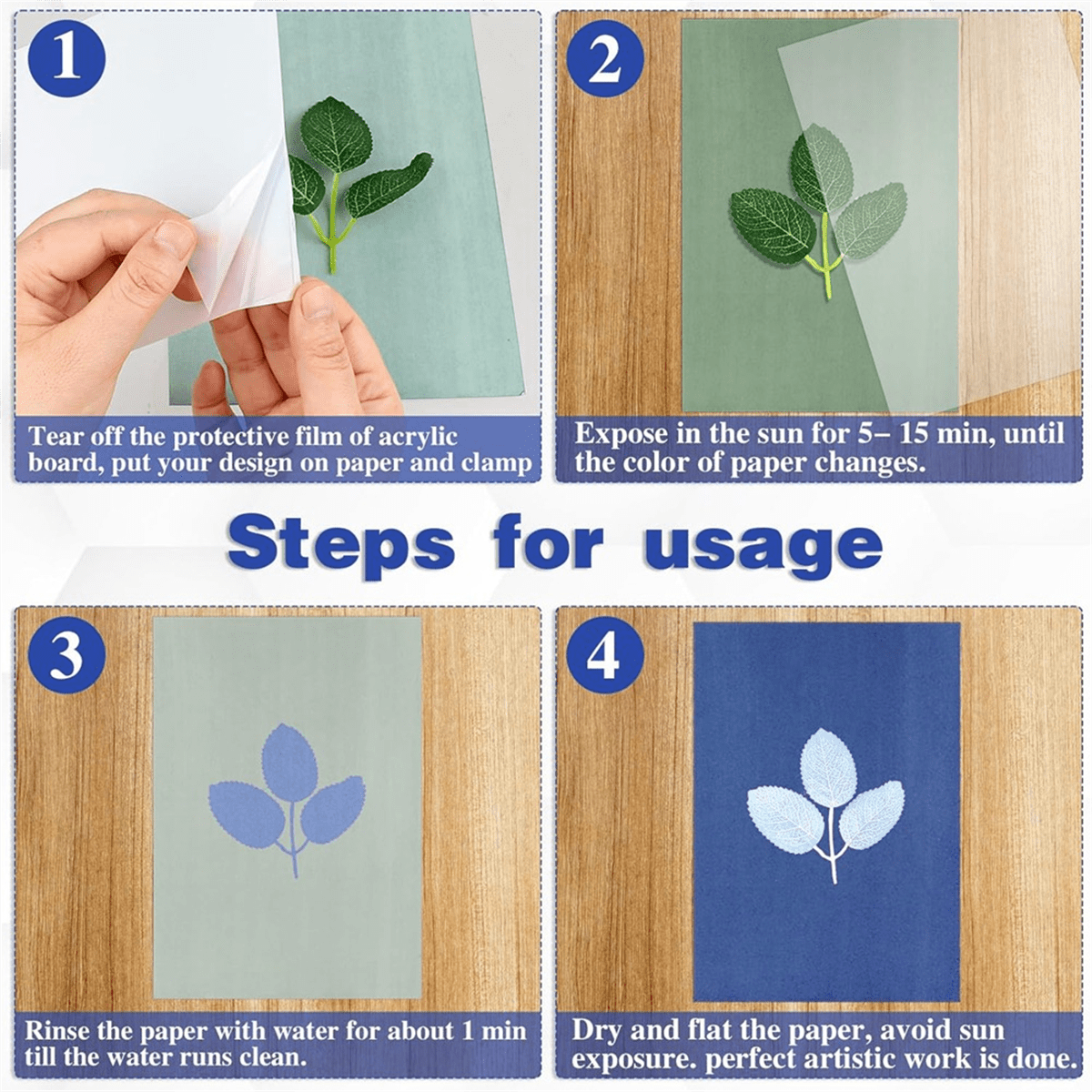 1

Tear off the protective film of acrylic board, put your design on paper and clamp

2

Expose in the sun for 5– 15 min, until the color of paper changes.

Steps for usage

3

Rinse the paper with water for about 1 min till the water runs clean.

4

Dry and flat the paper, avoid sun exposure. perfect artistic work is done.