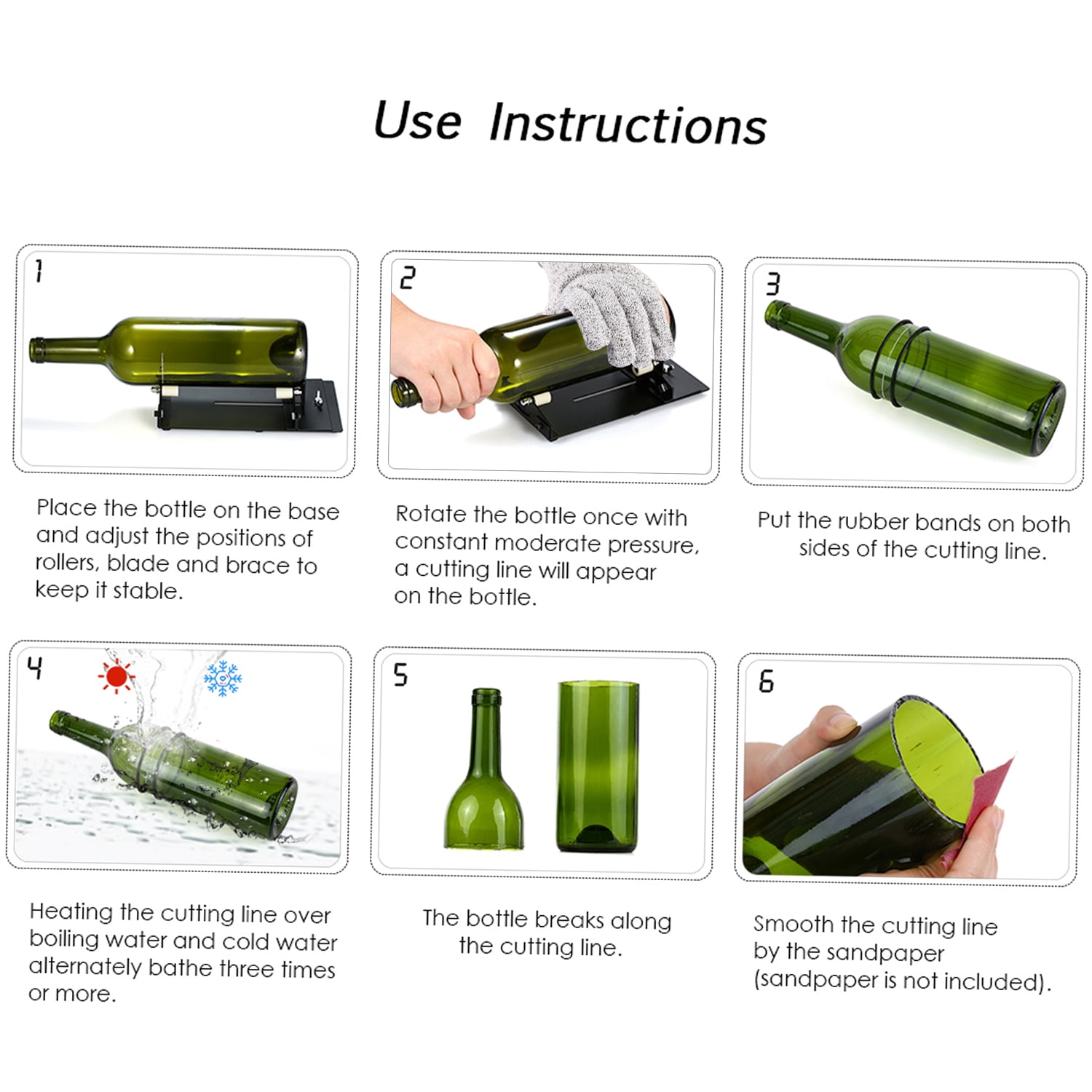 Use Instructions

1

Place the bottle on the base and adjust the positions of rollers, blade and brace to keep it stable.

2

Rotate the bottle once with constant moderate pressure, a cutting line will appear on the bottle.

3

Put the rubber bands on both sides of the cutting line.

4

Heating the cutting line over boiling water and cold water alternately bathe three times or more.

5

The bottle breaks along the cutting line.

6

Smooth the cutting line by the sandpaper (sandpaper is not included).