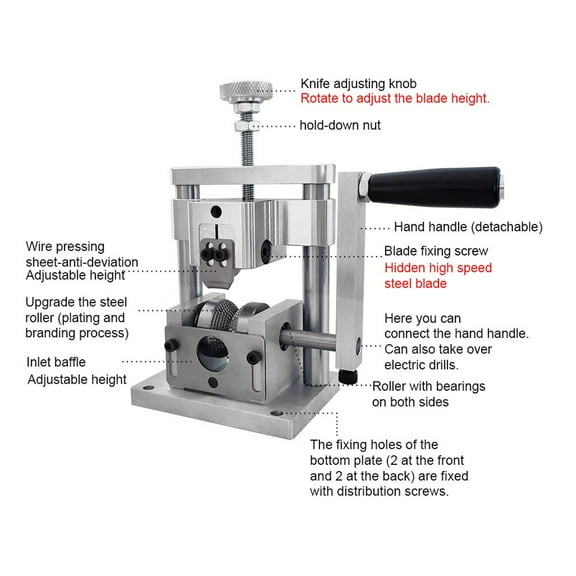 Knife adjusting knob
Rotate to adjust the blade height.

hold-down nut

Hand handle (detachable)

Wire pressing sheet-anti-deviation Adjustable height

Blade fixing screw
Hidden high speed steel blade

Upgrade the steel roller (plating and branding process)

Here you can connect the hand handle. Can also take over electric drills.

Inlet baffle
Adjustable height

Roller with bearings on both sides

The fixing holes of the bottom plate (2 at the front and 2 at the back) are fixed with distribution screws.