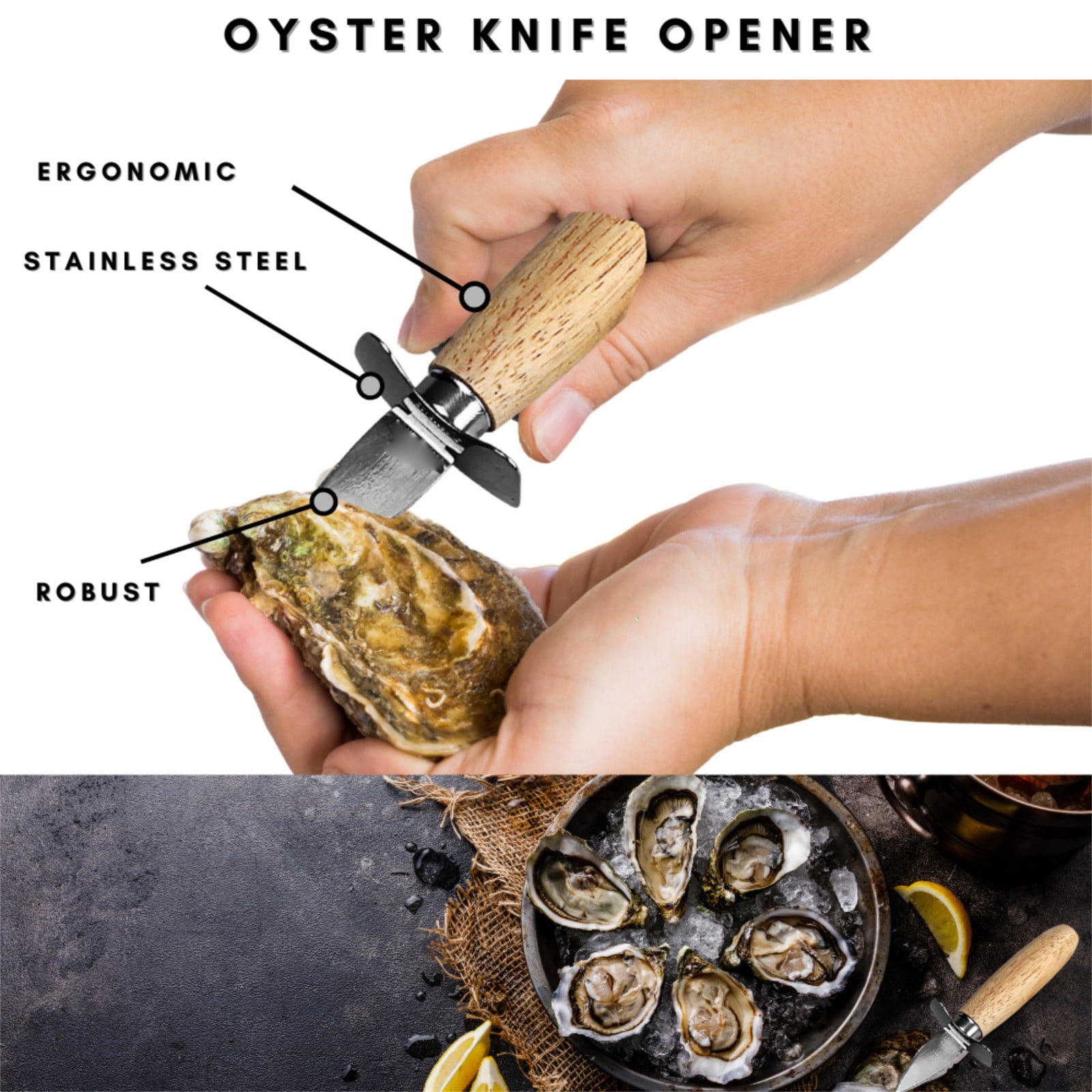 OYSTER KNIFE OPENER

ERGONOMIC

STAINLESS STEEL

ROBUST