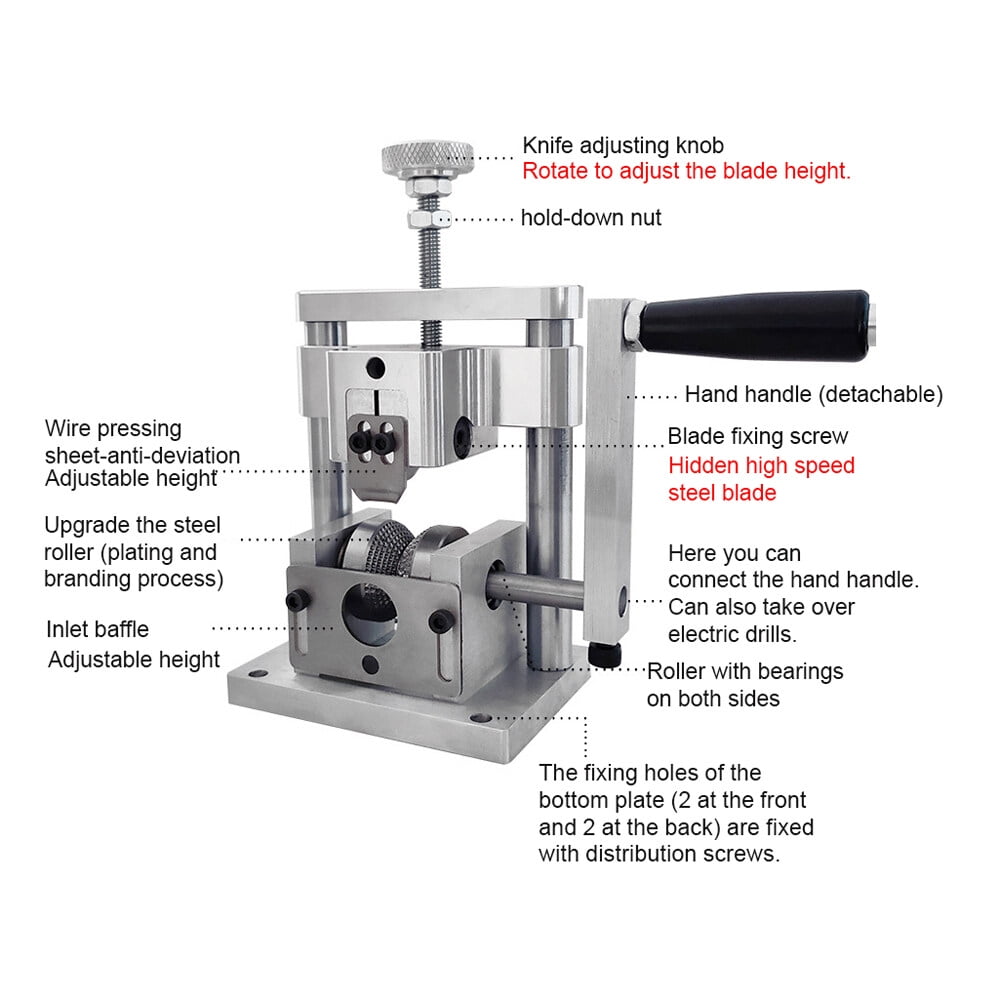 Knife adjusting knob
Rotate to adjust the blade height.

hold-down nut

Hand handle (detachable)

Wire pressing sheet-anti-deviation
Adjustable height

Blade fixing screw
Hidden high speed steel blade

Upgrade the steel roller (plating and branding process)

Here you can connect the hand handle. Can also take over electric drills.

Inlet baffle
Adjustable height

Roller with bearings on both sides

The fixing holes of the bottom plate (2 at the front and 2 at the back) are fixed with distribution screws.