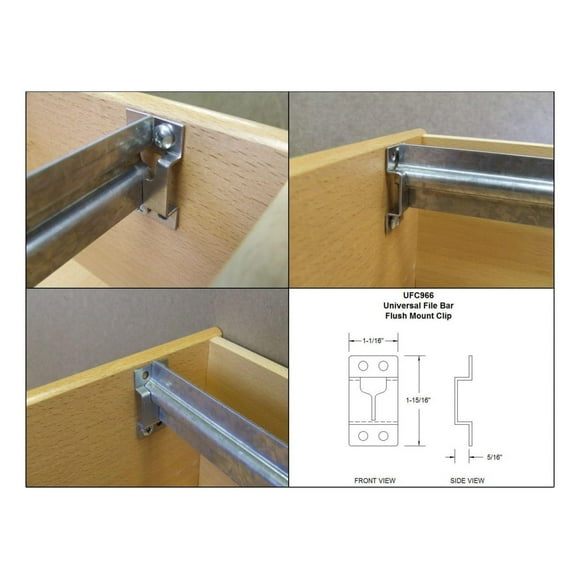 UFC966
Universal File Bar
Flush Mount Clip

1-1/16"

1-15/16"

5/16"

FRONT VIEW

SIDE VIEW