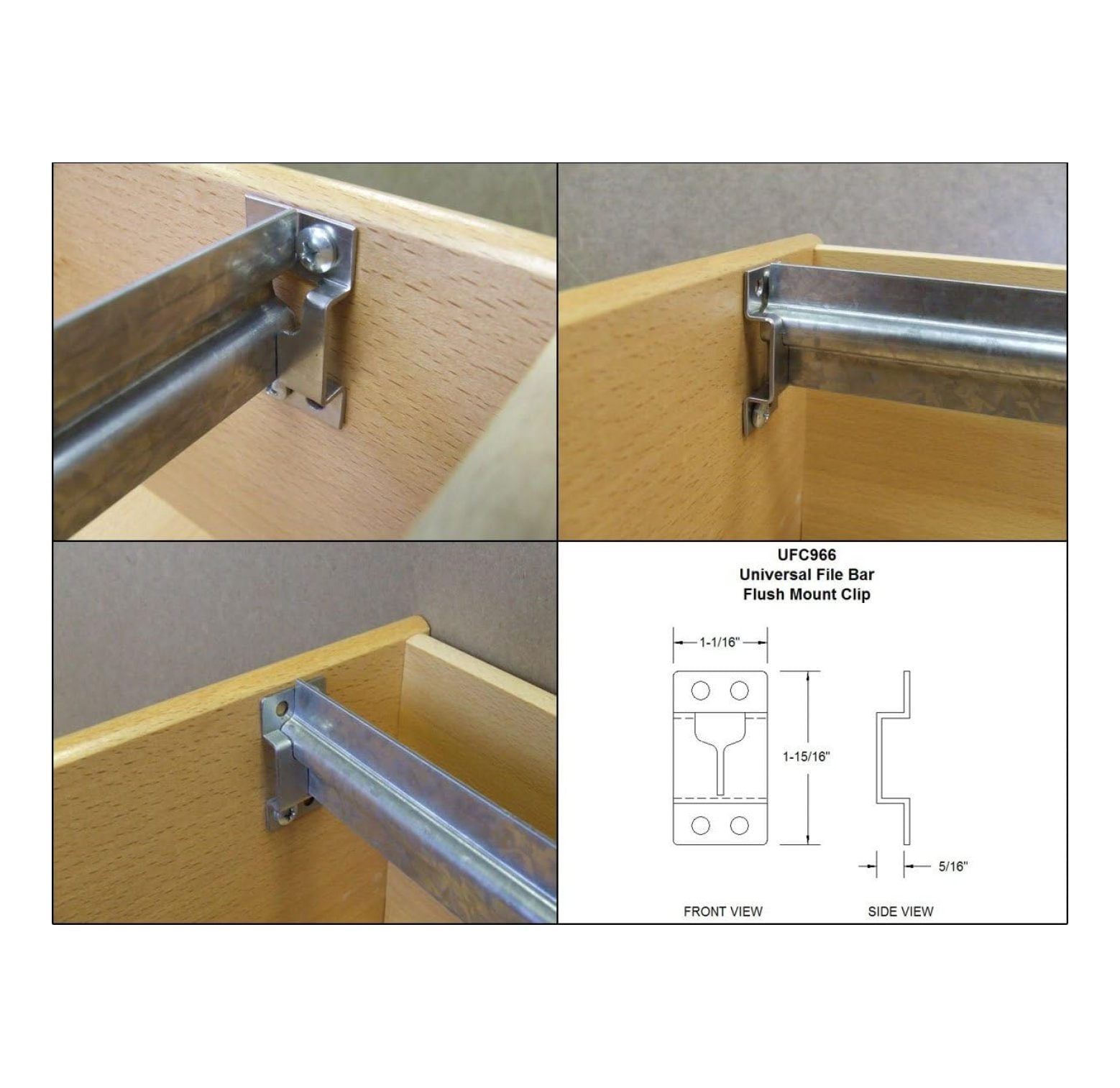 UFC966
Universal File Bar
Flush Mount Clip

1-1/16"

1-15/16"

5/16"

FRONT VIEW

SIDE VIEW