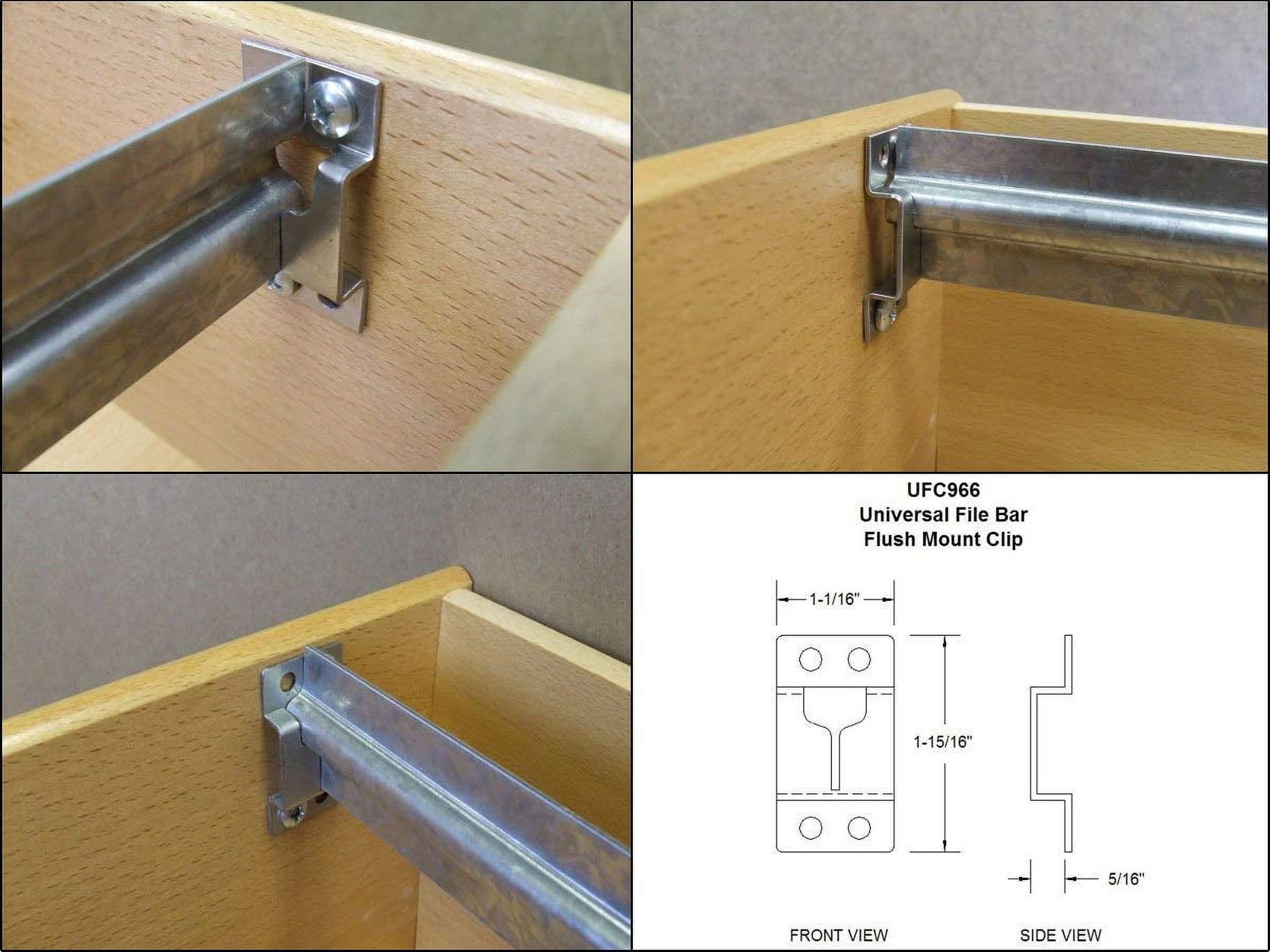 UFC966
Universal File Bar
Flush Mount Clip

1-1/16"

1-15/16"

5/16"

FRONT VIEW

SIDE VIEW