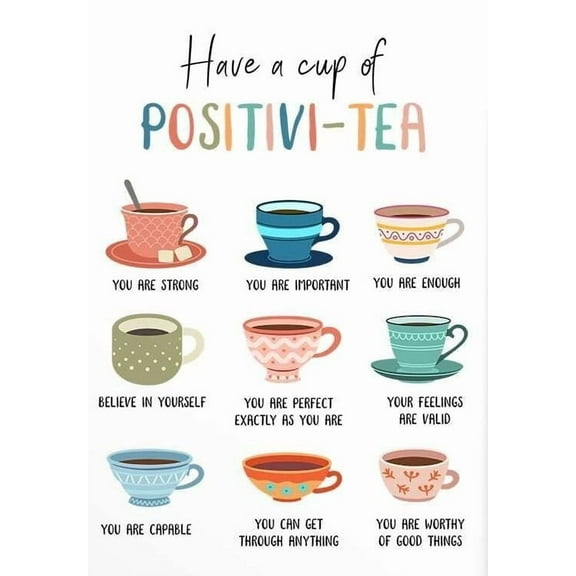 Have a cup of
POSITIVI-TEA

YOU ARE STRONG

YOU ARE IMPORTANT

YOU ARE ENOUGH

BELIEVE IN YOURSELF

YOU ARE PERFECT EXACTLY AS YOU ARE

YOUR FEELINGS ARE VALID

YOU ARE CAPABLE

YOU CAN GET THROUGH ANYTHING

YOU ARE WORTHY OF GOOD THINGS