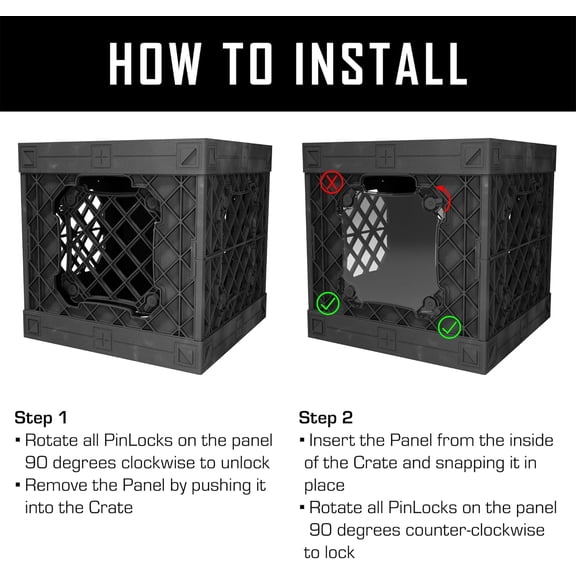 HOW TO INSTALL

Step 1
▪ Rotate all PinLocks on the panel 90 degrees clockwise to unlock
▪ Remove the Panel by pushing it into the Crate

Step 2
▪ Insert the Panel from the inside of the Crate and snapping it in place
▪ Rotate all PinLocks on the panel 90 degrees counter-clockwise to lock