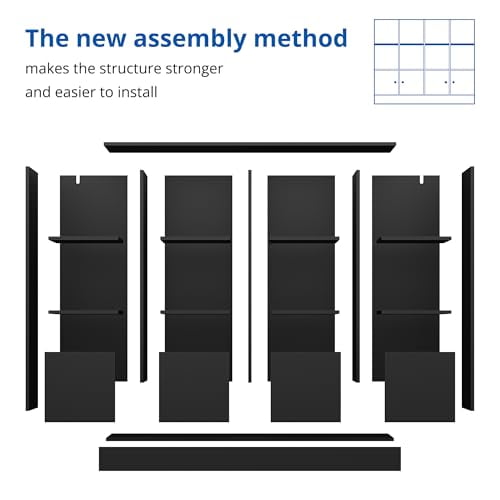 The new assembly method

makes the structure stronger
and easier to install