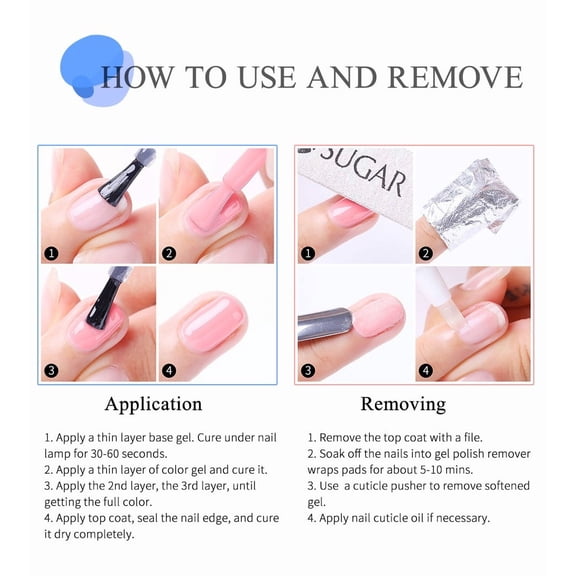 HOW TO USE AND REMOVE

1
2
3
4

SUGAR

1
2
3
4

Application

1. Apply a thin layer base gel. Cure under nail lamp for 30-60 seconds.
2. Apply a thin layer of color gel and cure it.
3. Apply the 2nd layer, the 3rd layer, until getting the full color.
4. Apply top coat, seal the nail edge, and cure it dry completely.

Removing

1. Remove the top coat with a file.
2. Soak off the nails into gel polish remover wraps pads for about 5-10 mins.
3. Use a cuticle pusher to remove softened gel.
4. Apply nail cuticle oil if necessary.