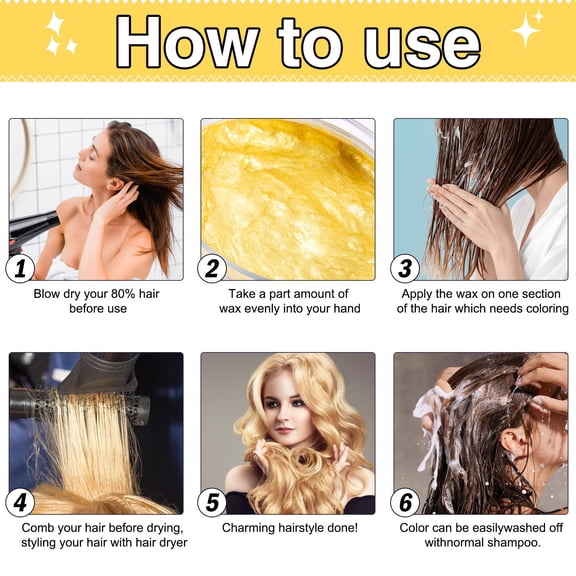 How to use

1
Blow dry your 80% hair before use

2
Take a part amount of wax evenly into your hand

3
Apply the wax on one section of the hair which needs coloring

4
Comb your hair before drying, styling your hair with hair dryer

5
Charming hairstyle done!

6
Color can be easilywashed off withnormal shampoo.