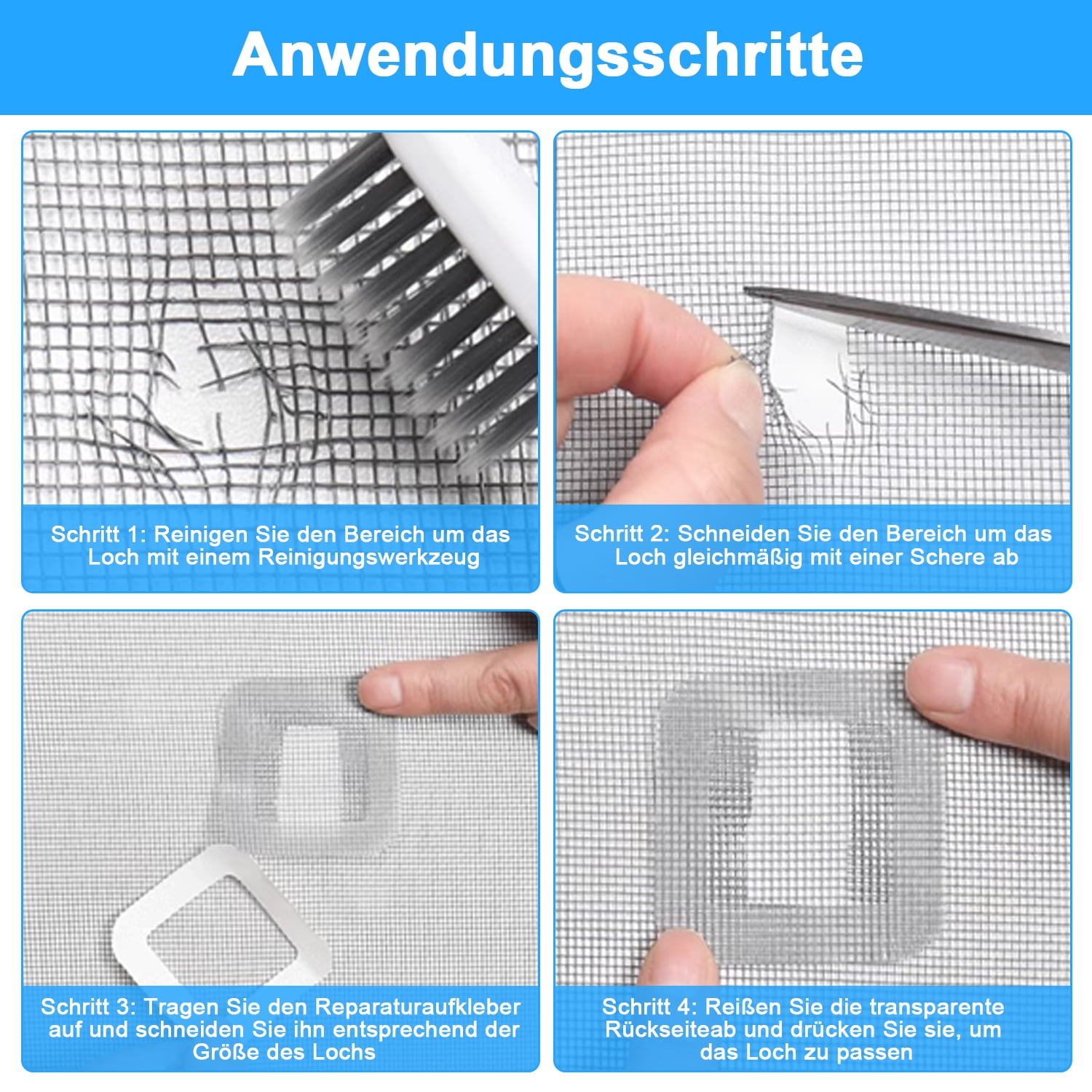 Anwendungsschritte

Schritt 1: Reinigen Sie den Bereich um das Loch mit einem Reinigungswerkzeug

Schritt 2: Schneiden Sie den Bereich um das Loch gleichmäßig mit einer Schere ab

Schritt 3: Tragen Sie den Reparaturaufkleber auf und schneiden Sie ihn entsprechend der Größe des Lochs

Schritt 4: Reißen Sie die transparente Rückseiteab und drücken Sie sie, um das Loch zu passen