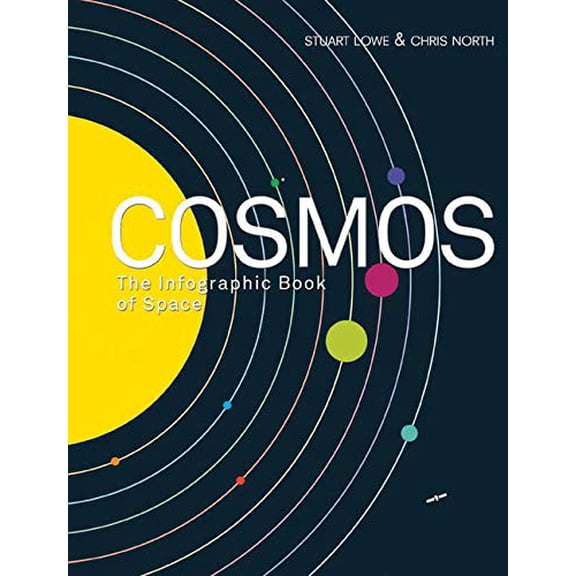 STUART LOWE & CHRIS NORTH

COSMOS

The Infographic Book of Space