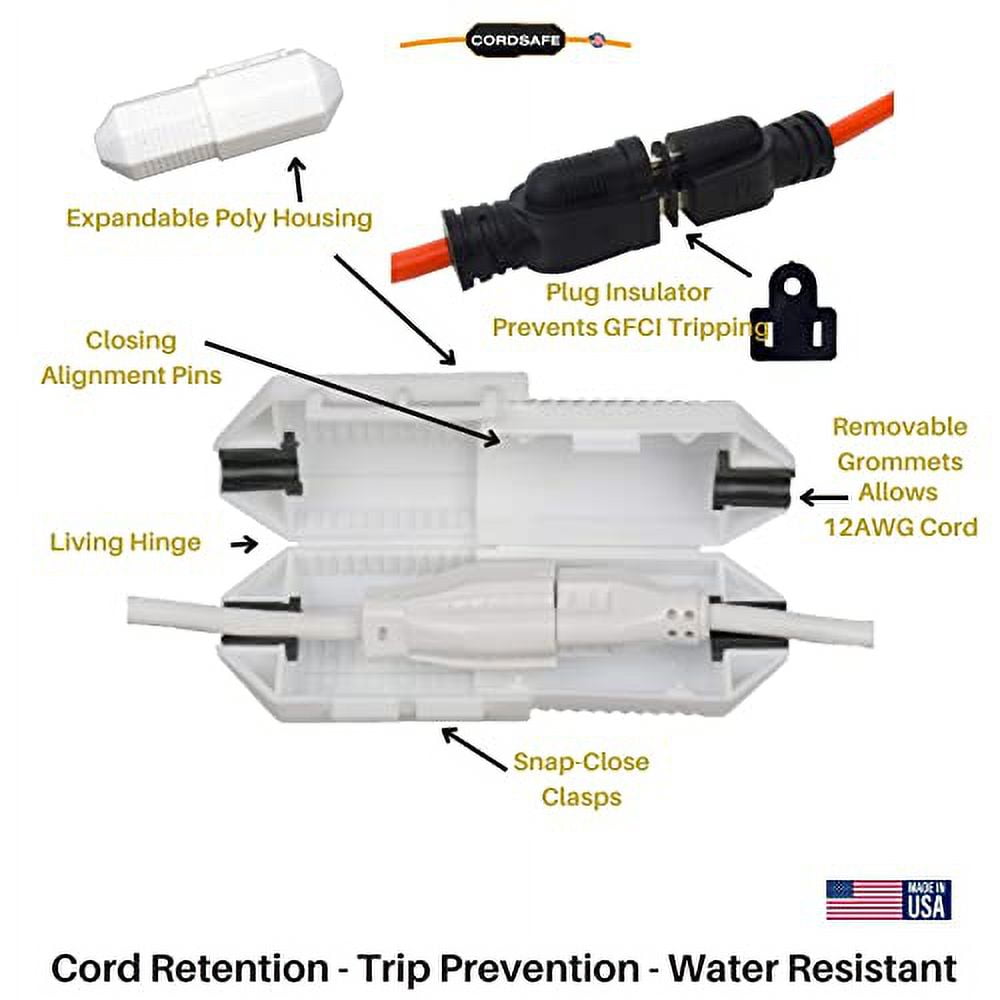 CORDSAFE

Expandable Poly Housing

Plug Insulator
Prevents GFCI Tripping

Closing
Alignment Pins

Removable
Grommets
Allows
12AWG Cord

Living Hinge

Snap-Close
Clasps

MADE IN
USA

Cord Retention - Trip Prevention - Water Resistant