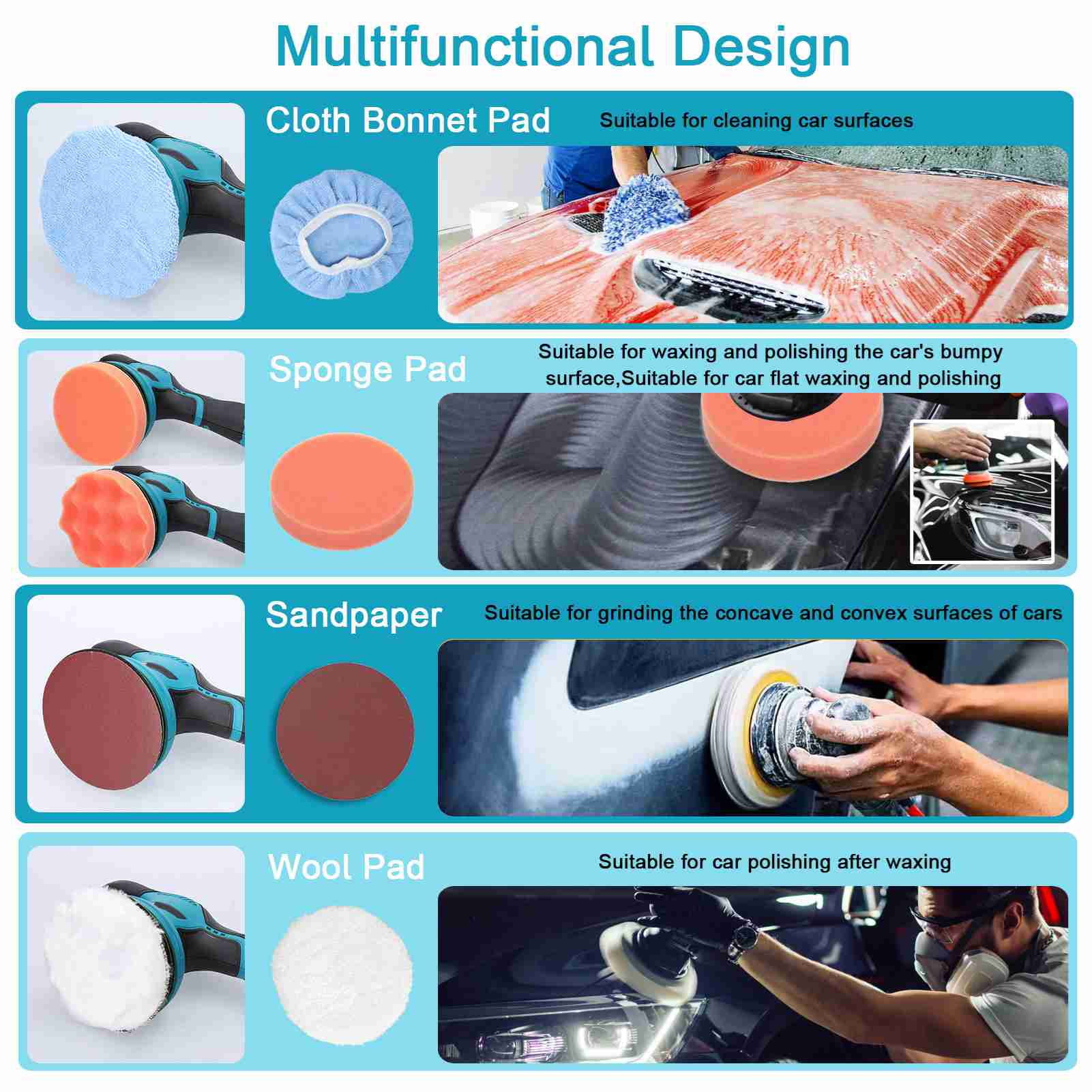 Multifunctional Design

Cloth Bonnet Pad

Suitable for cleaning car surfaces

Sponge Pad

Suitable for waxing and polishing the car's bumpy surface,Suitable for car flat waxing and polishing

Sandpaper

Suitable for grinding the concave and convex surfaces of cars

Wool Pad

Suitable for car polishing after waxing