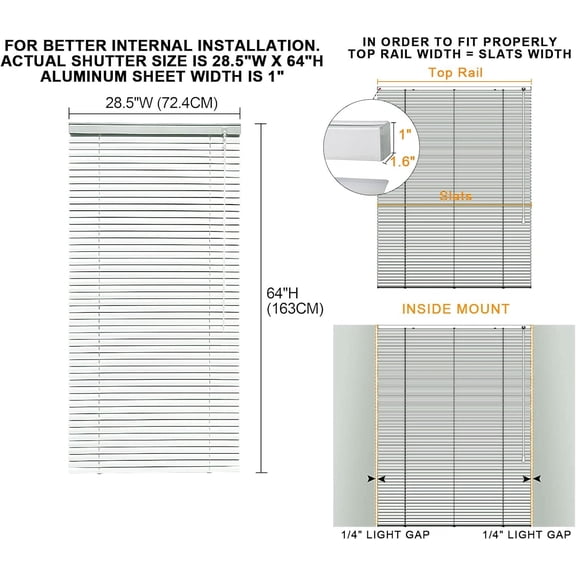 FOR BETTER INTERNAL INSTALLATION.
ACTUAL SHUTTER SIZE IS 28.5"W X 64"H
ALUMINUM SHEET WIDTH IS 1"

28.5"W (72.4CM)

64"H
(163CM)

IN ORDER TO FIT PROPERLY
TOP RAIL WIDTH = SLATS WIDTH

Top Rail

1"

1.6"

Slats

INSIDE MOUNT

1/4" LIGHT GAP

1/4" LIGHT GAP