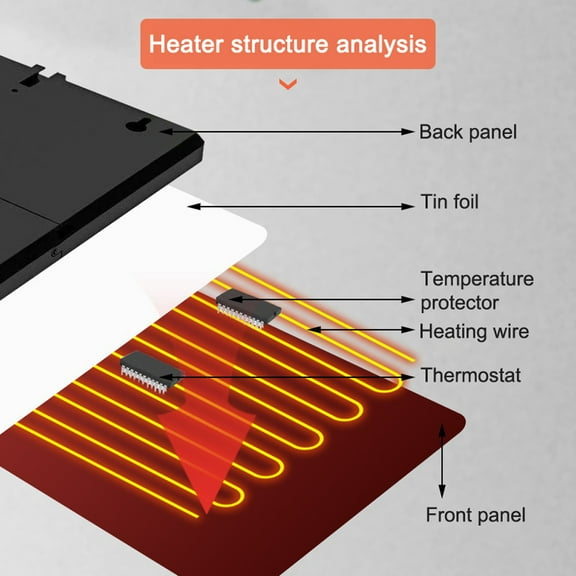 Heater structure analysis

Back panel

Tin foil

Temperature protector

Heating wire

Thermostat

Front panel