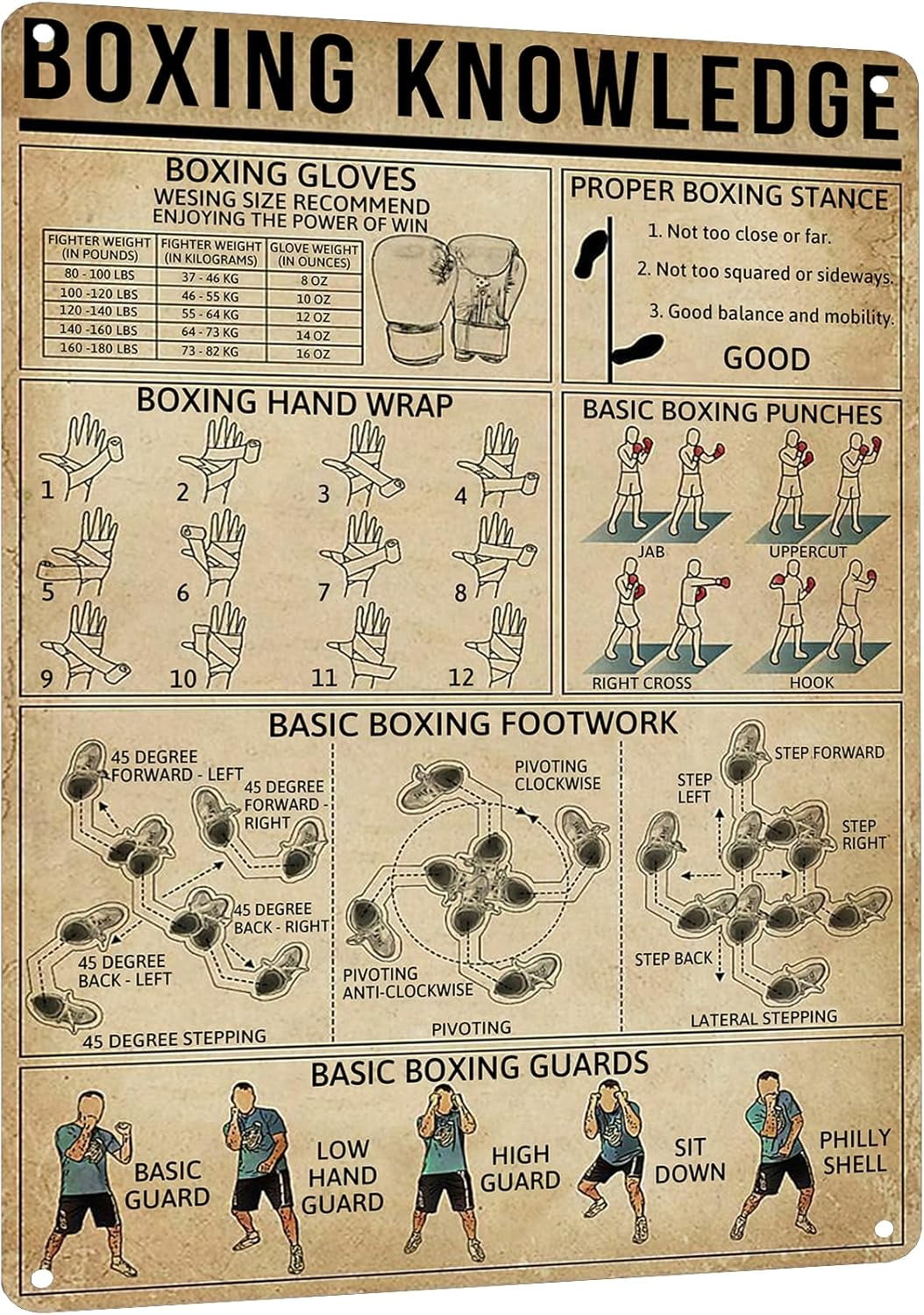 BOXING KNOWLEDGE

BOXING GLOVES
WESING SIZE RECOMMEND
ENJOYING THE POWER OF WIN

| FIGHTER WEIGHT (IN POUNDS) | FIGHTER WEIGHT (IN KILOGRAMS) | GLOVE WEIGHT (IN OUNCES) |
|---|---|---|
| 80 - 100 LBS | 37 - 46 KG | 8 OZ |
| 100 -120 LBS | 46 - 55 KG | 10 OZ |
| 120 -140 LBS | 55 - 64 KG | 12 OZ |
| 140 -160 LBS | 64 - 73 KG | 14 OZ |
| 160 -180 LBS | 73 - 82 KG | 16 OZ |

PROPER BOXING STANCE
1. Not too close or far.
2. Not too squared or sideways.
3. Good balance and mobility.
GOOD

BOXING HAND WRAP
1 2 3 4
5 6 7 8
9 10 11 12

BASIC BOXING PUNCHES
JAB
UPPERCUT
RIGHT CROSS
HOOK

BASIC BOXING FOOTWORK
45 DEGREE FORWARD - LEFT
45 DEGREE FORWARD - RIGHT
45 DEGREE BACK - RIGHT
45 DEGREE BACK - LEFT
45 DEGREE STEPPING
PIVOTING CLOCKWISE
PIVOTING ANTI-CLOCKWISE
PIVOTING
STEP FORWARD
STEP LEFT
STEP RIGHT
STEP BACK
LATERAL STEPPING

BASIC BOXING GUARDS
BASIC GUARD
LOW HAND GUARD
HIGH GUARD
SIT DOWN
PHILLY SHELL