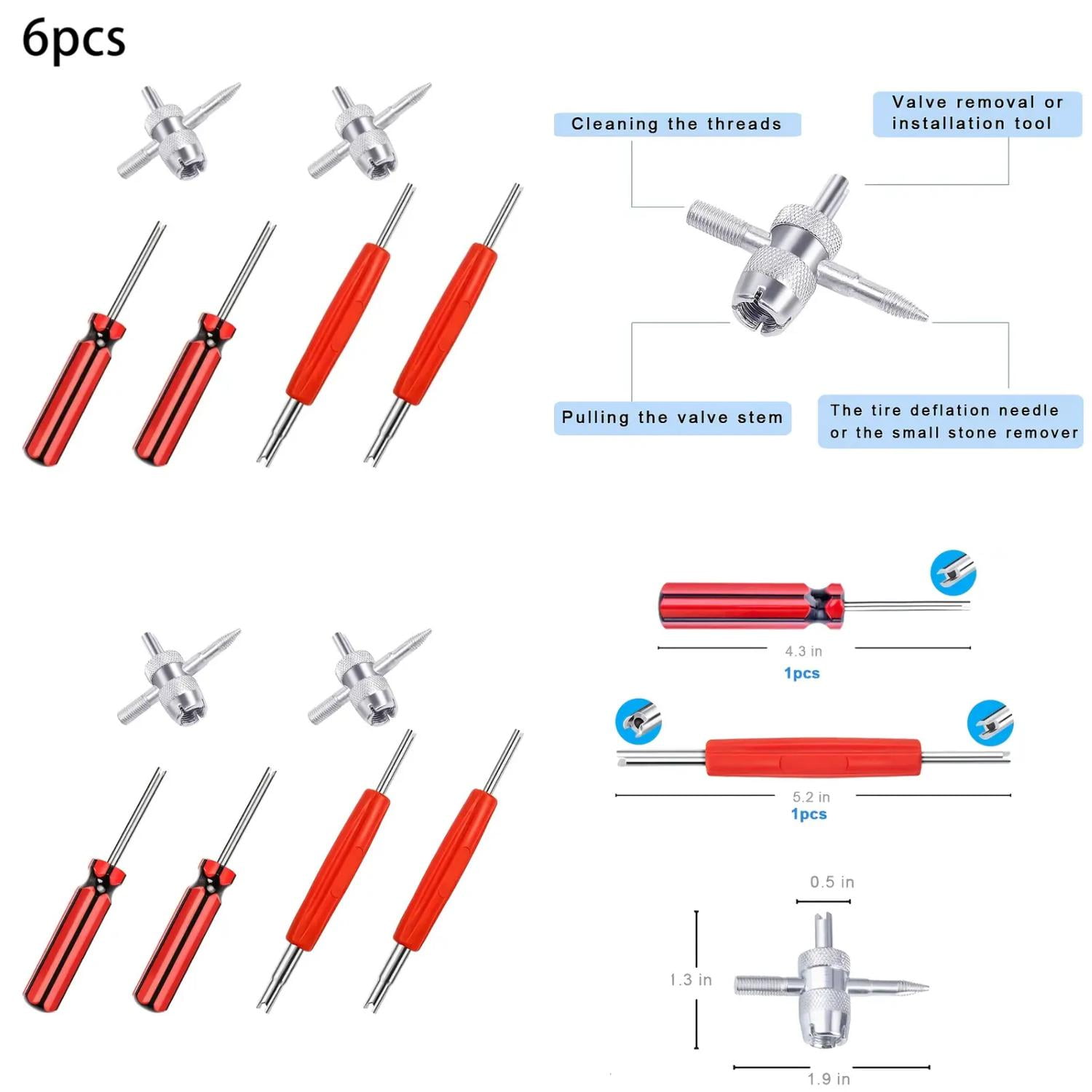 6pcs

Cleaning the threads

Valve removal or installation tool

Pulling the valve stem

The tire deflation needle or the small stone remover

4.3 in
1pcs

5.2 in
1pcs

0.5 in

1.3 in

1.9 in