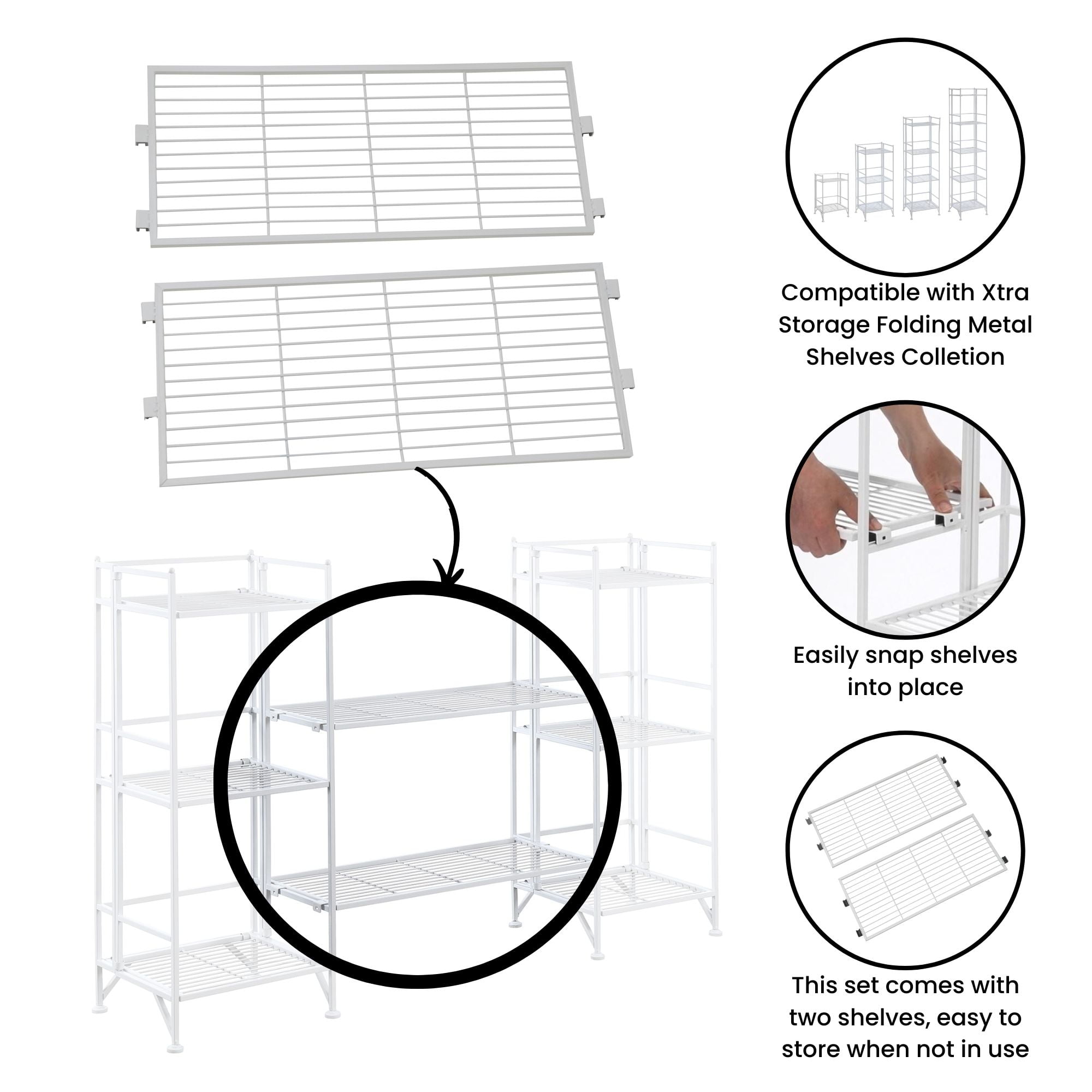 Compatible with Xtra Storage Folding Metal Shelves Colletion

Easily snap shelves into place

This set comes with two shelves, easy to store when not in use