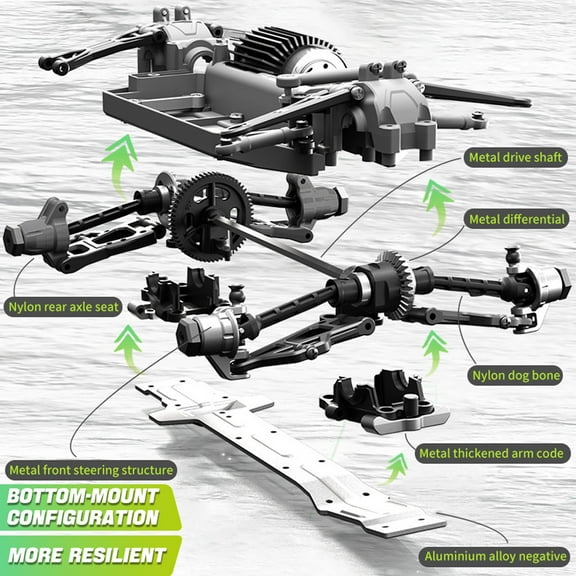 Metal drive shaft

Metal differential

Nylon rear axle seat

Nylon dog bone

Metal thickened arm code

Metal front steering structure

BOTTOM-MOUNT CONFIGURATION

MORE RESILIENT

Aluminium alloy negative