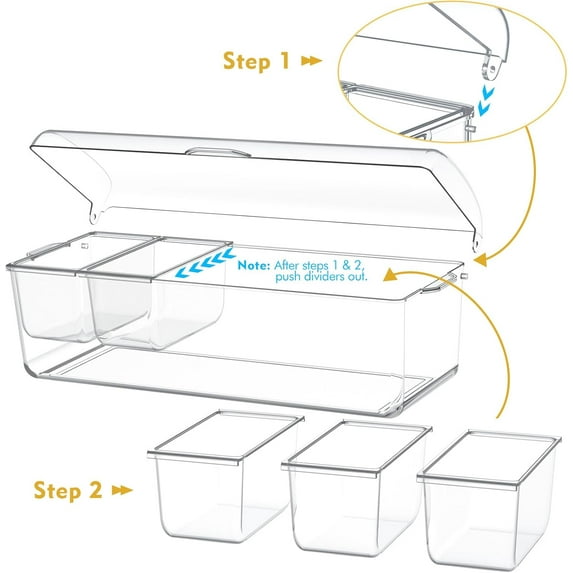 Step 1

Note: After steps 1 & 2, push dividers out.

Step 2