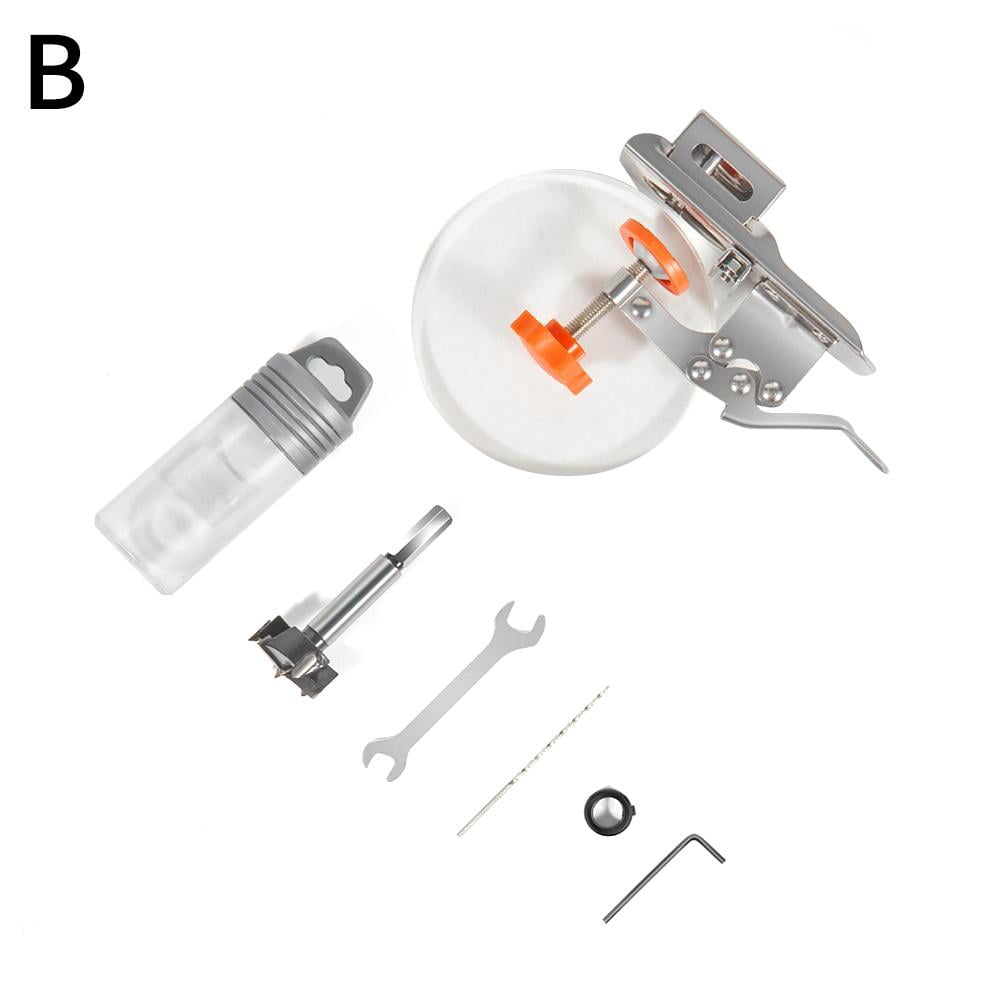 B