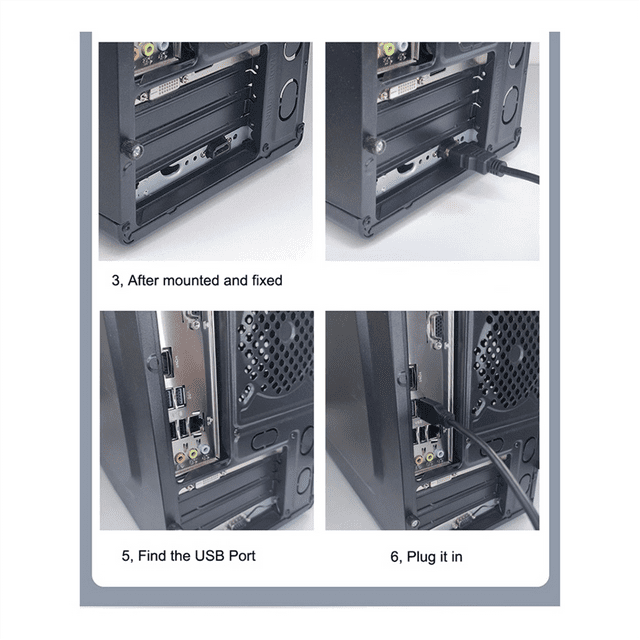 3, After mounted and fixed

5, Find the USB Port

6, Plug it in