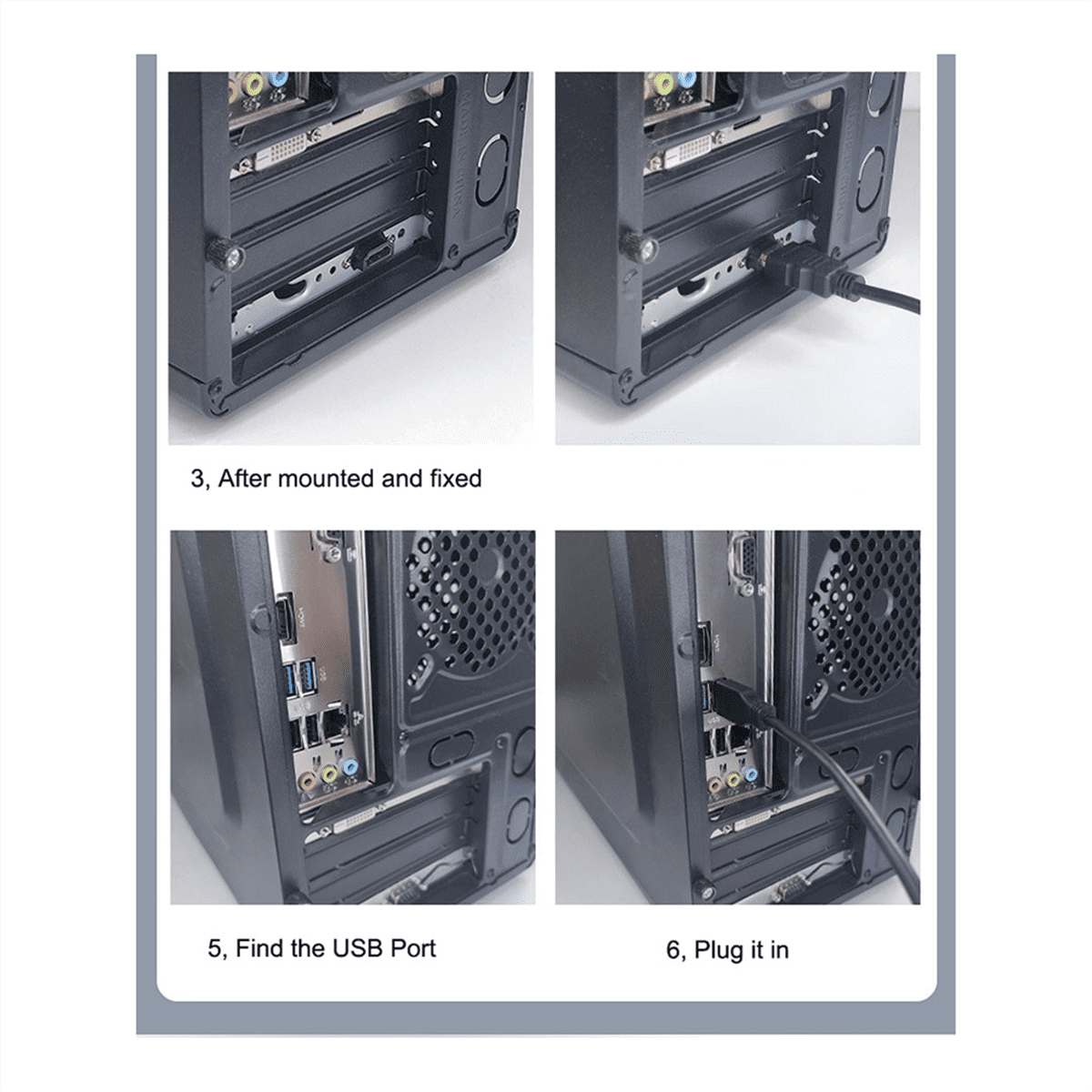 3, After mounted and fixed

5, Find the USB Port

6, Plug it in