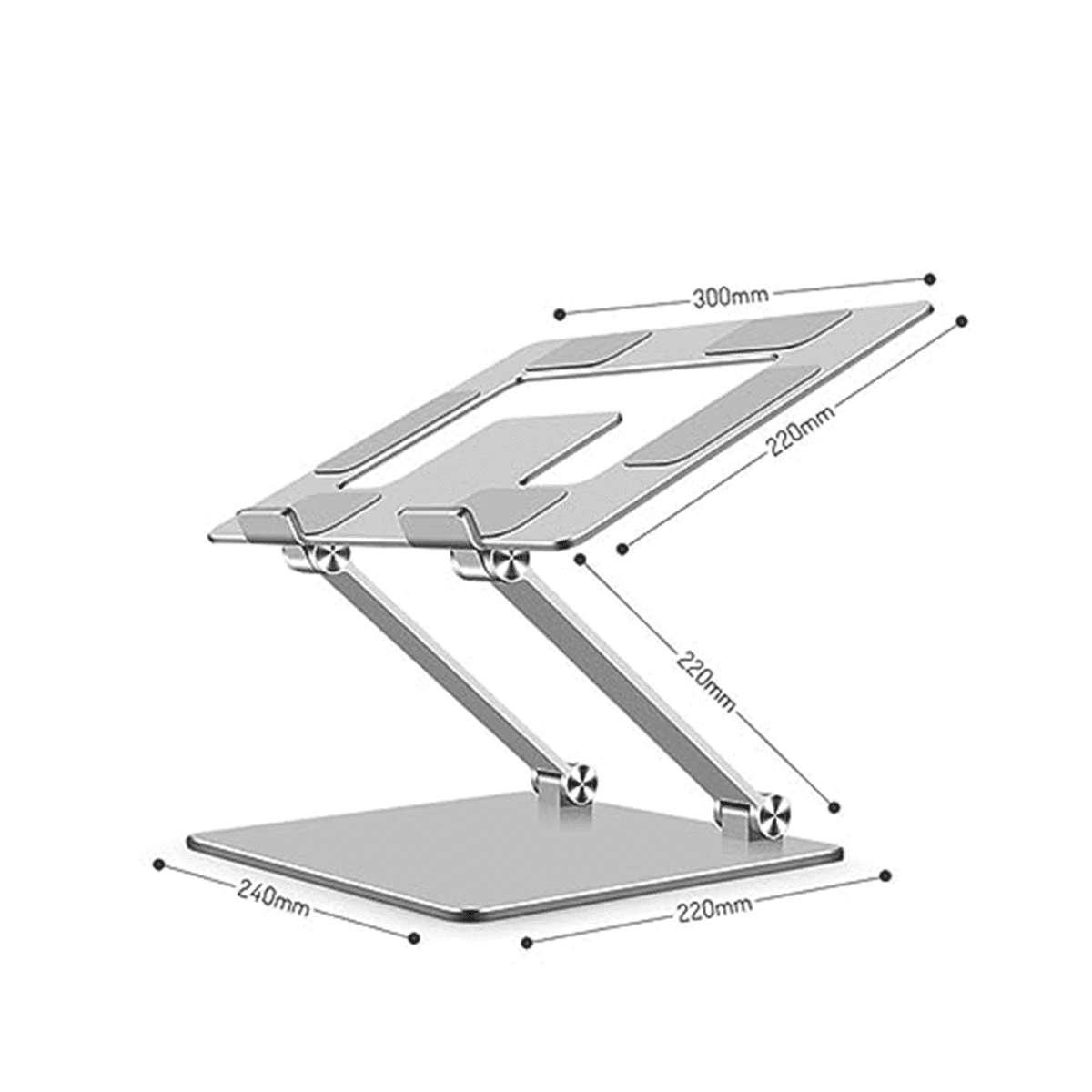 300mm

220mm

220mm

240mm

220mm