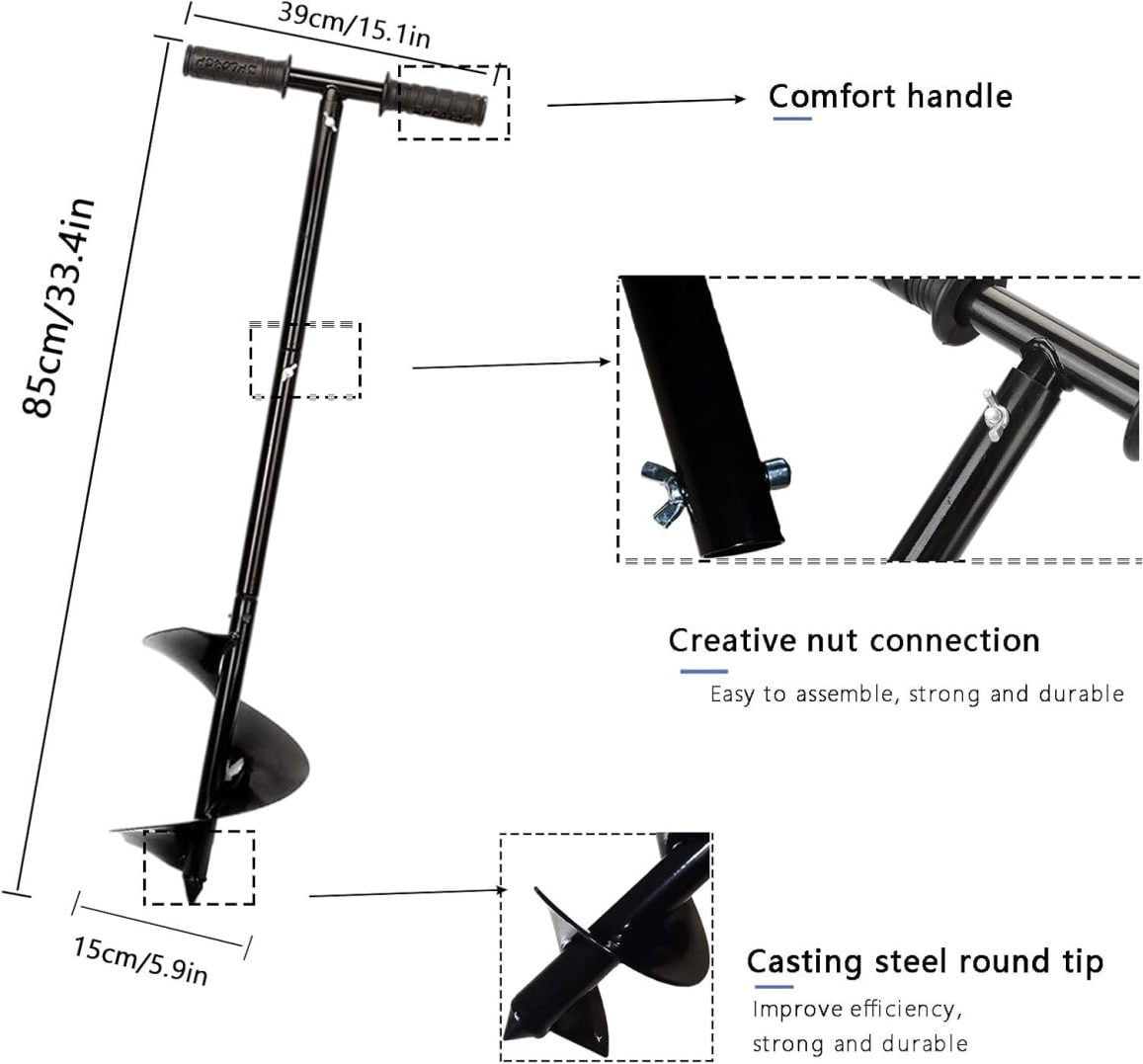 39cm/15.1in

85cm/33.4in

15cm/5.9in

Comfort handle

Creative nut connection

Easy to assemble, strong and durable

Casting steel round tip

Improve efficiency, strong and durable