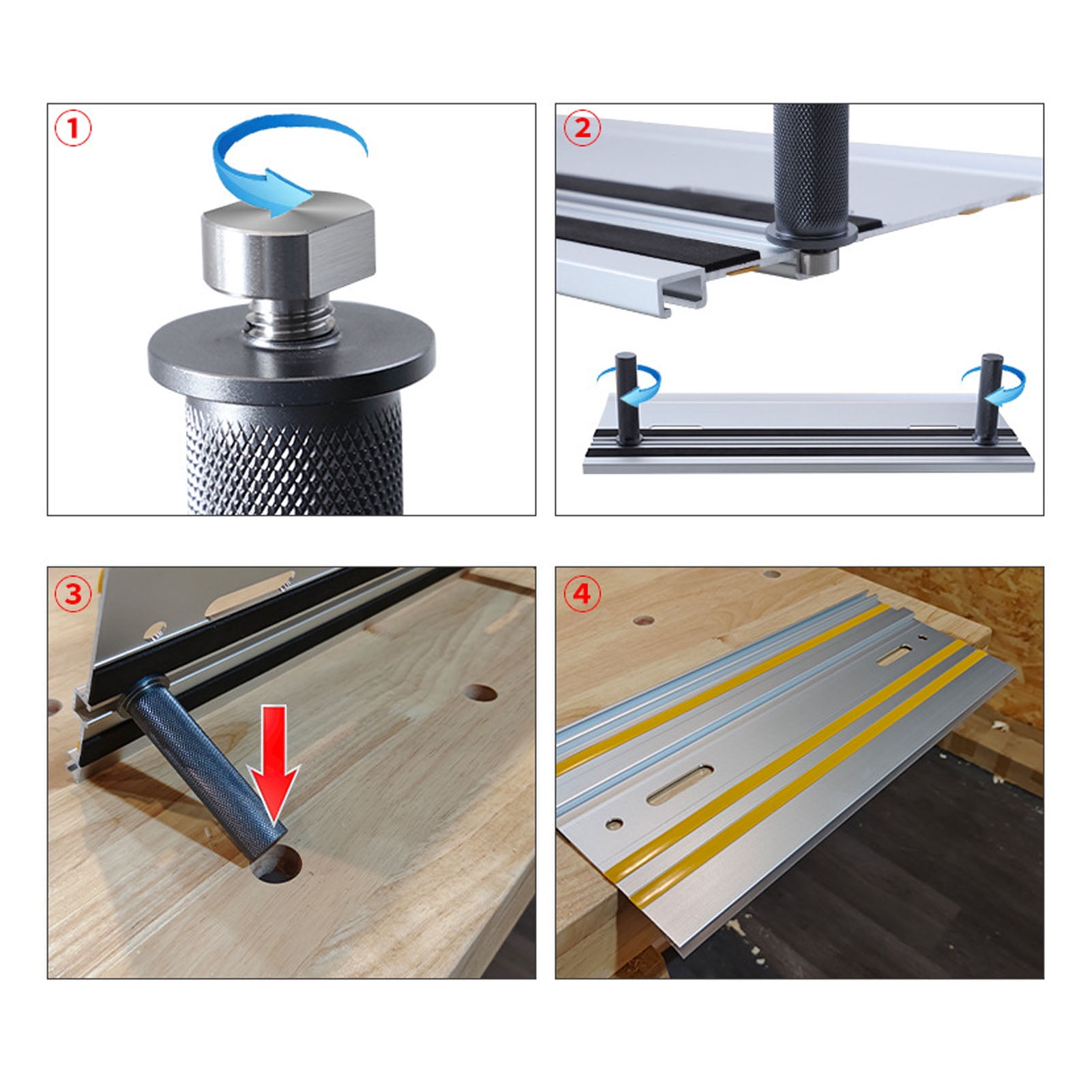 1

2

3

4