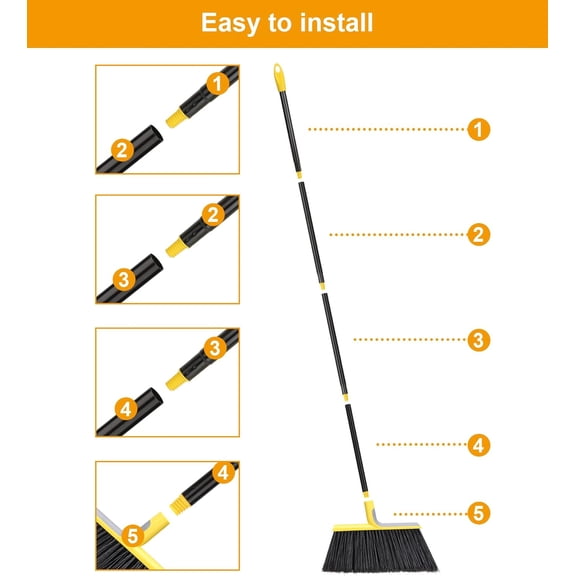 Easy to install

1
2

2
3

3
4

4
5

1
2
3
4
5