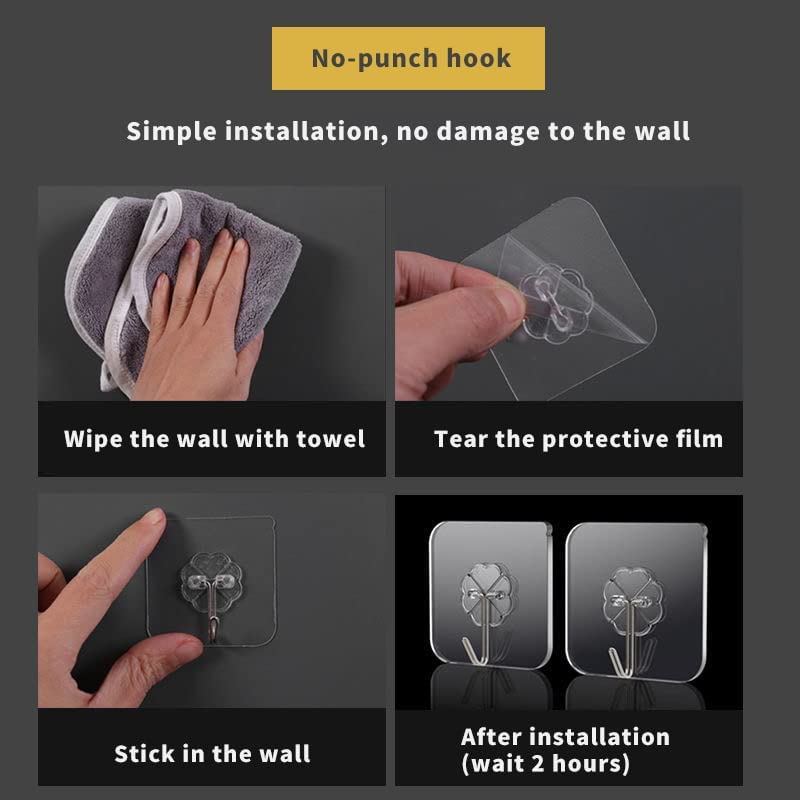 No-punch hook

Simple installation, no damage to the wall

Wipe the wall with towel

Tear the protective film

Stick in the wall

After installation (wait 2 hours)