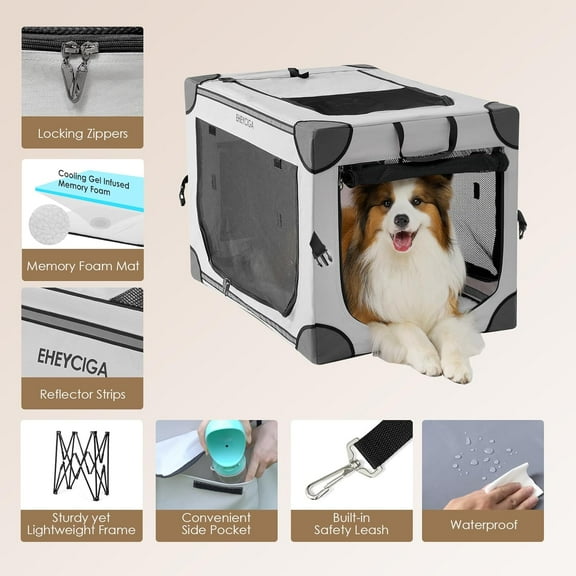 Locking Zippers

Cooling Gel Infused Memory Foam

Memory Foam Mat

EHEYCIGA

Reflector Strips

EHEYCIGA

Sturdy yet Lightweight Frame

Convenient Side Pocket

Built-in Safety Leash

Waterproof