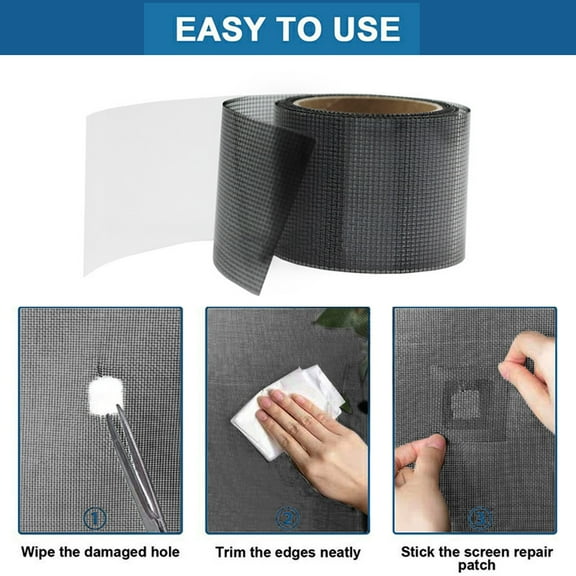 EASY TO USE

①

Wipe the damaged hole

②

Trim the edges neatly

③

Stick the screen repair patch