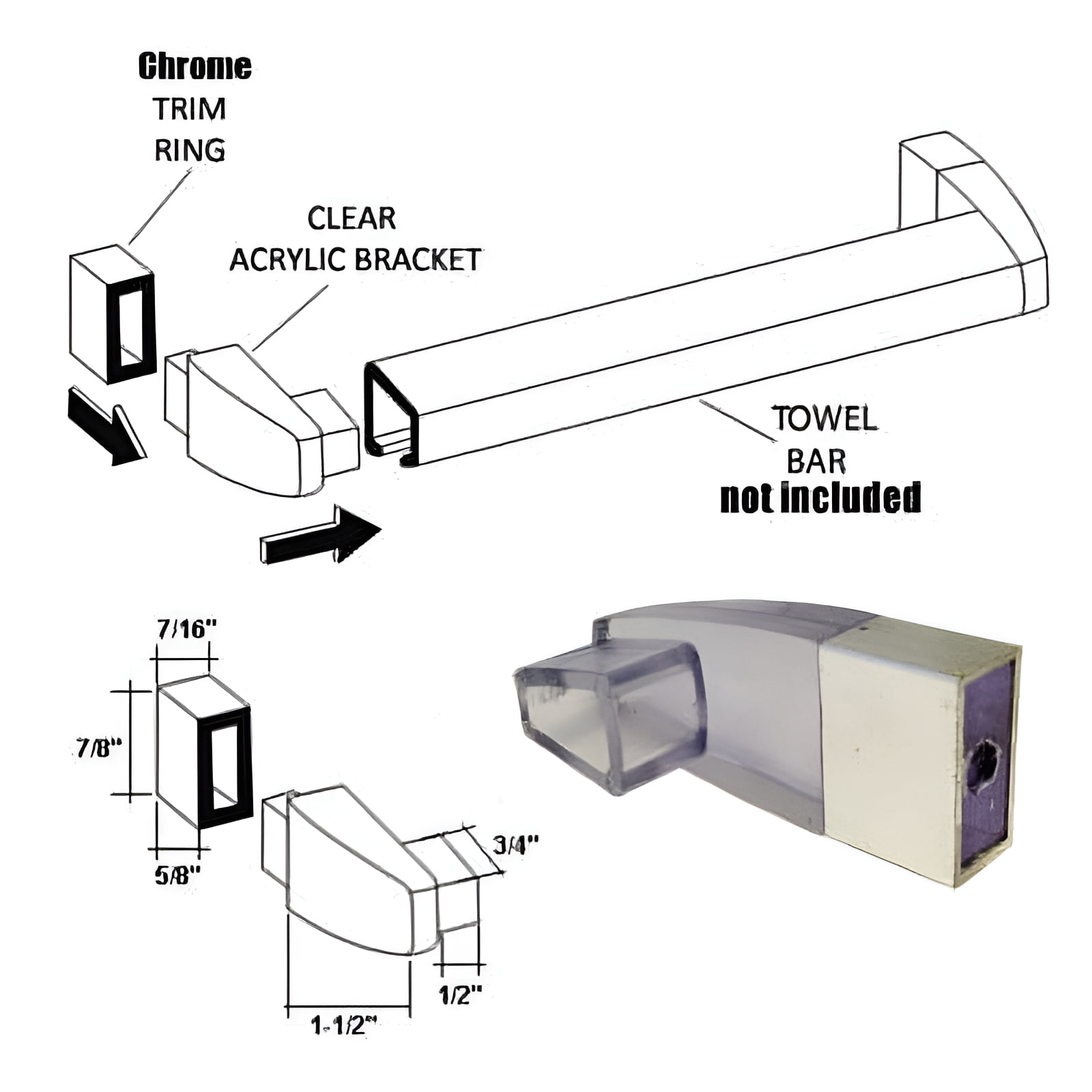 Chrome
TRIM
RING

CLEAR
ACRYLIC BRACKET

TOWEL
BAR
not included

7/16"

7/8"

5/8"

3/4"

1/2"

1-1/2"