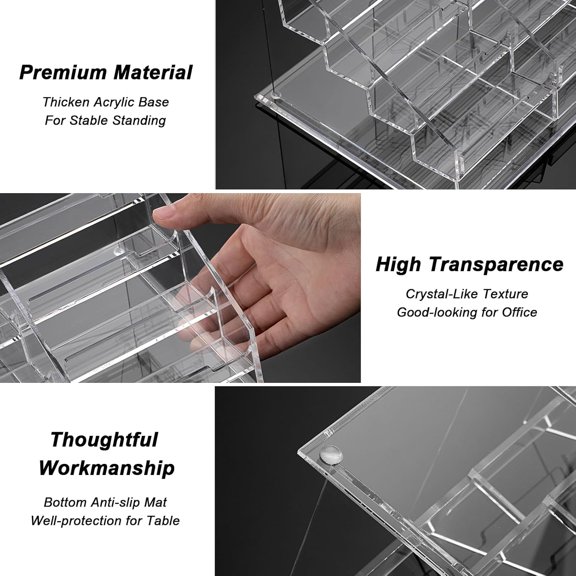 Premium Material

Thicken Acrylic Base
For Stable Standing

High Transparence

Crystal-Like Texture
Good-looking for Office

Thoughtful Workmanship

Bottom Anti-slip Mat
Well-protection for Table