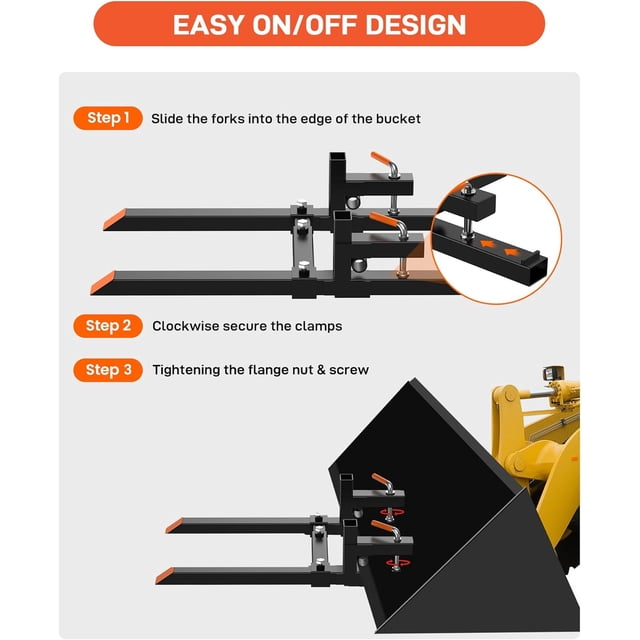 EASY ON/OFF DESIGN

Step 1 Slide the forks into the edge of the bucket

Step 2 Clockwise secure the clamps

Step 3 Tightening the flange nut & screw