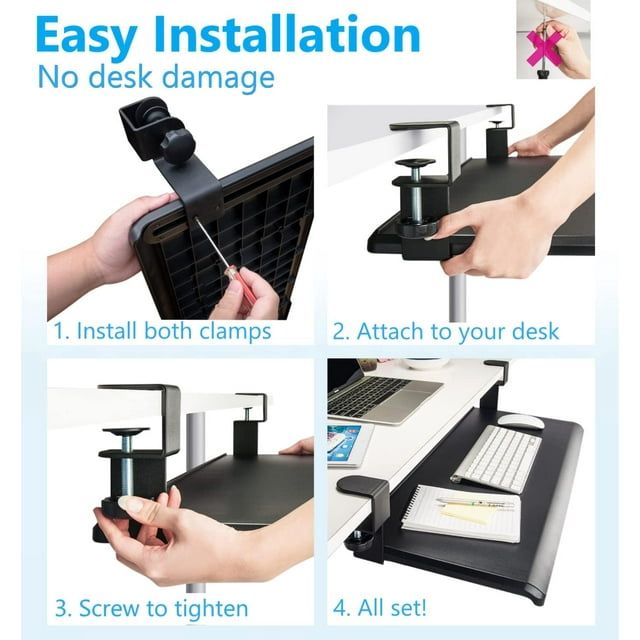 Easy Installation
No desk damage

1. Install both clamps

2. Attach to your desk

3. Screw to tighten

4. All set!