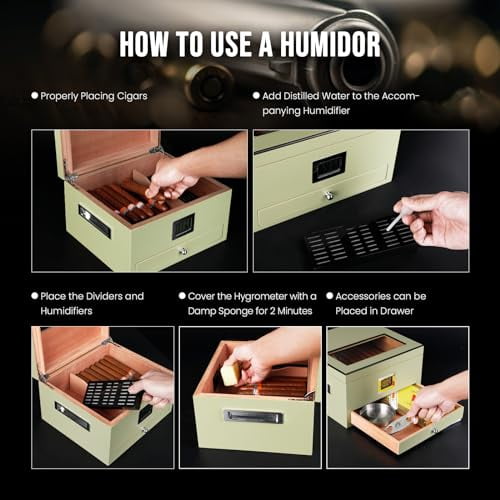 HOW TO USE A HUMIDOR

● Properly Placing Cigars

● Add Distilled Water to the Accompanying Humidifier

● Place the Dividers and Humidifiers

● Cover the Hygrometer with a Damp Sponge for 2 Minutes

● Accessories can be Placed in Drawer