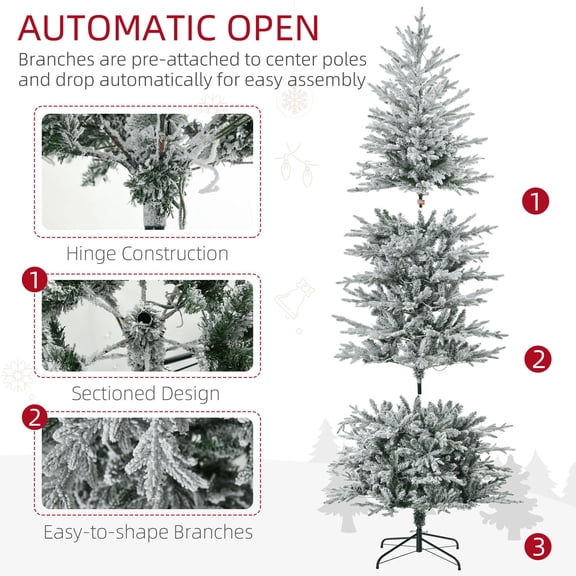 AUTOMATIC OPEN
Branches are pre-attached to center poles and drop automatically for easy assembly

Hinge Construction

1

Sectioned Design

2

Easy-to-shape Branches

1

2

3