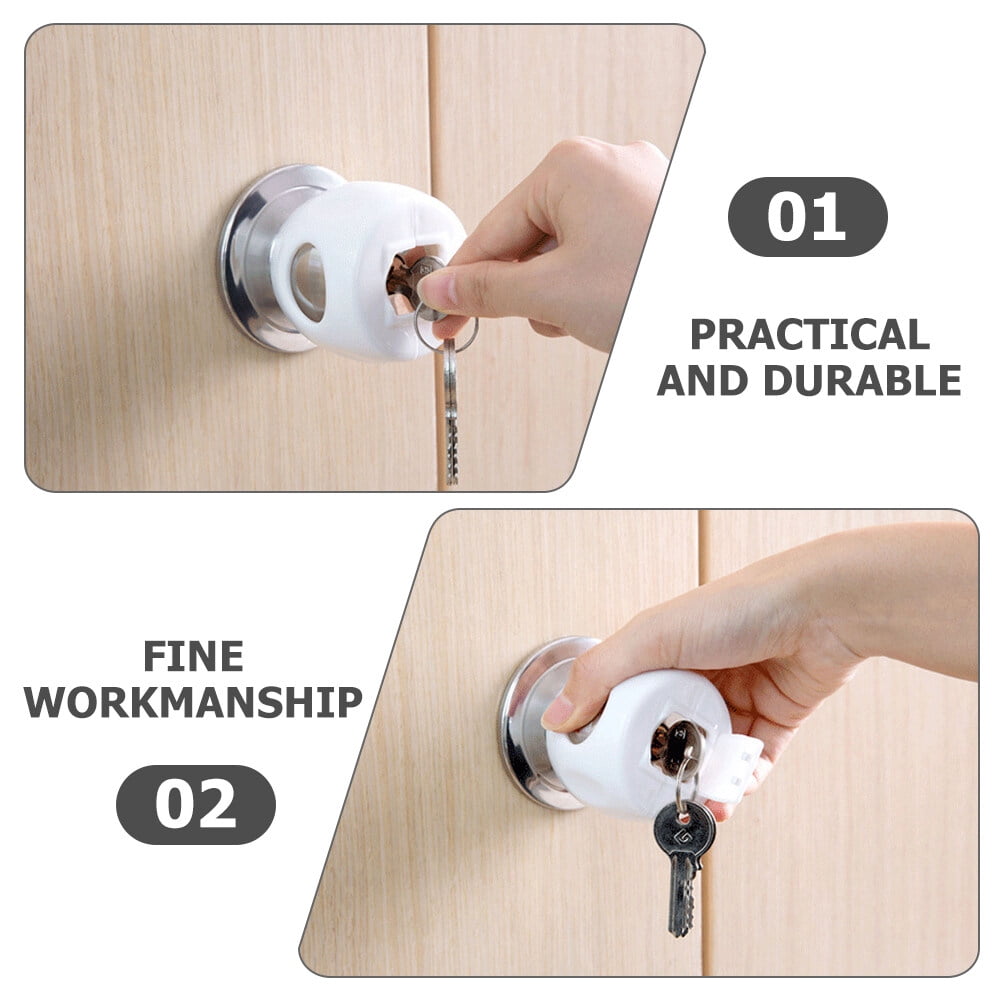 01

PRACTICAL AND DURABLE

FINE WORKMANSHIP

02