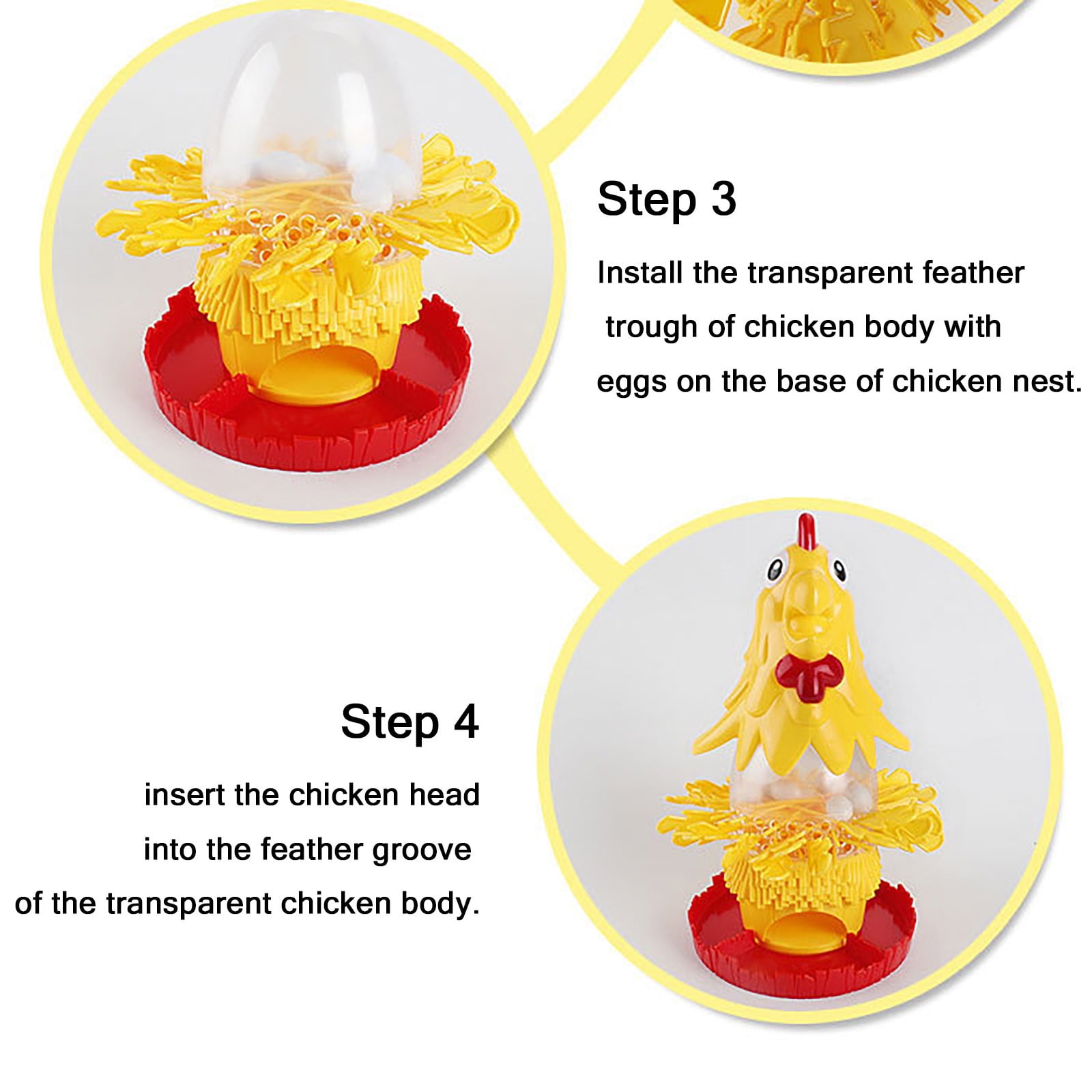 Step 3

Install the transparent feather trough of chicken body with eggs on the base of chicken nest.

Step 4

insert the chicken head into the feather groove of the transparent chicken body.