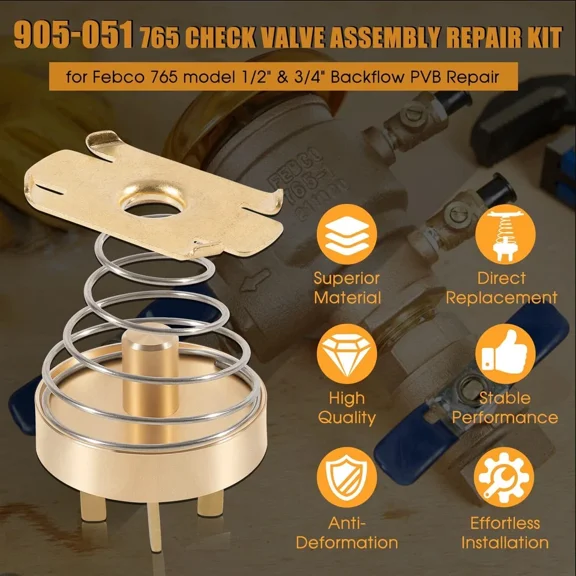 905-051 765 CHECK VALVE ASSEMBLY REPAIR KIT

for Febco 765 model 1/2" & 3/4" Backflow PVB Repair

FEBCO 765-1

Superior Material

Direct Replacement

High Quality

Stable Performance

Anti-Deformation

Effortless Installation