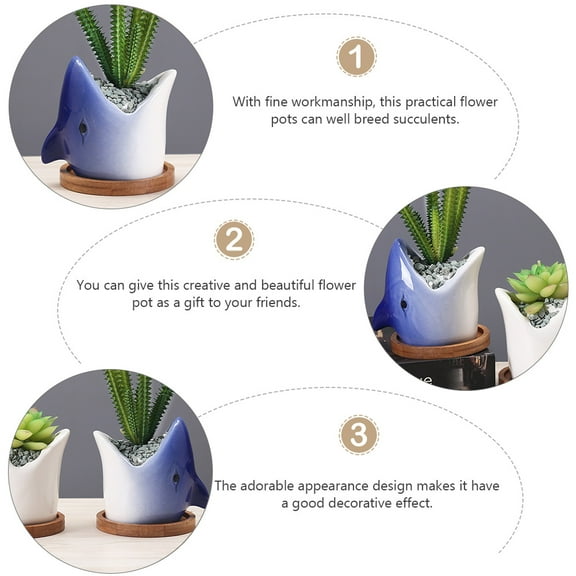 1

With fine workmanship, this practical flower pots can well breed succulents.

2

You can give this creative and beautiful flower pot as a gift to your friends.

3

The adorable appearance design makes it have a good decorative effect.