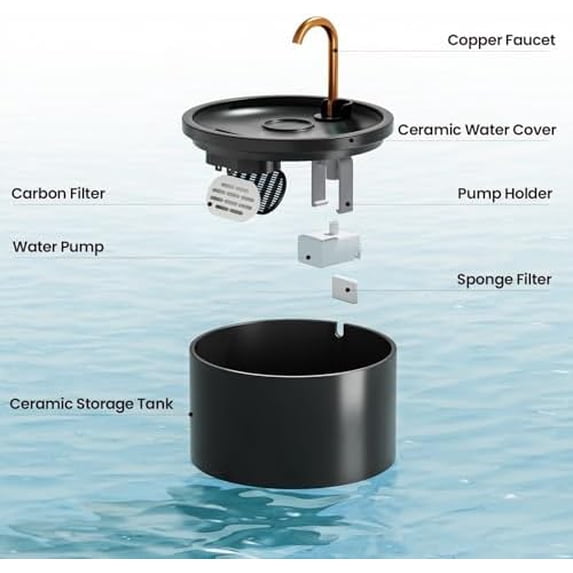 Copper Faucet

Ceramic Water Cover

Carbon Filter

Pump Holder

Water Pump

Sponge Filter

Ceramic Storage Tank