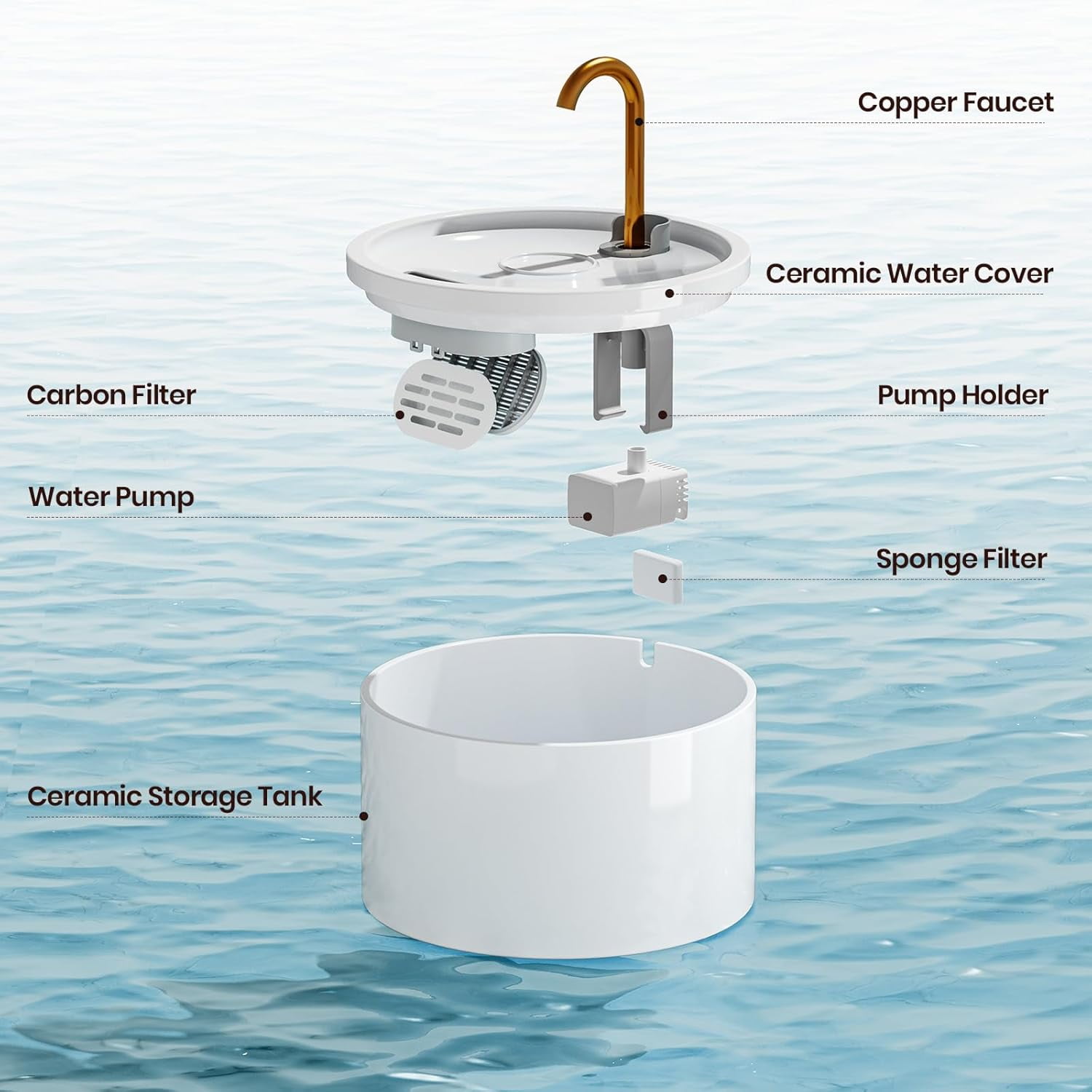 Copper Faucet

Ceramic Water Cover

Carbon Filter

Pump Holder

Water Pump

Sponge Filter

Ceramic Storage Tank