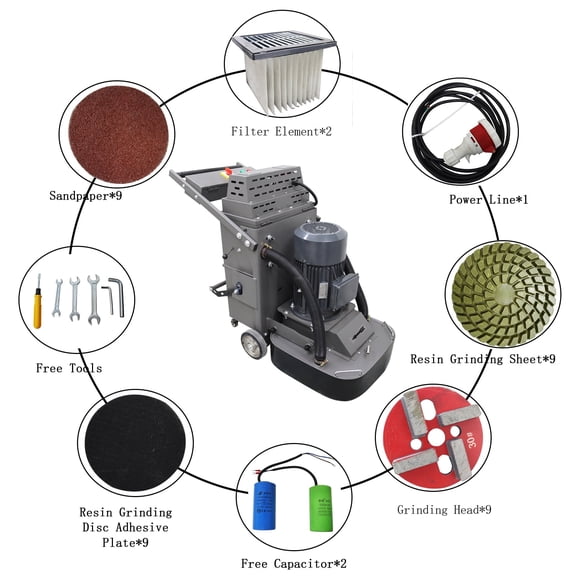 Filter Element*2

Power Line*1

Resin Grinding Sheet*9

30#

Grinding Head*9

Free Capacitor*2

Resin Grinding Disc Adhesive Plate*9

Free Tools

Sandpaper*9