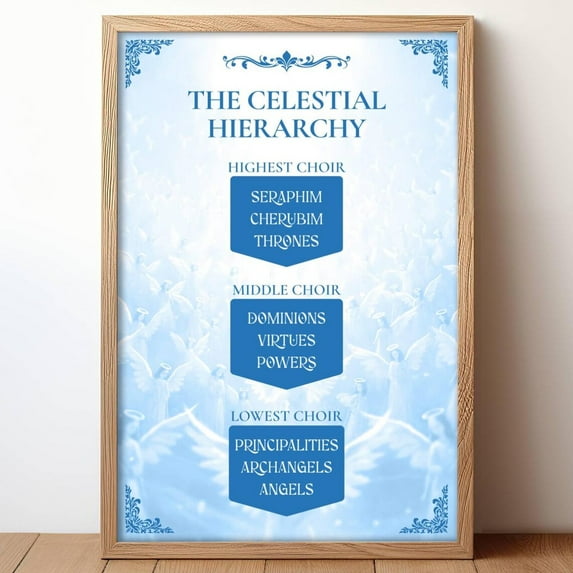 THE CELESTIAL HIERARCHY

HIGHEST CHOIR

SERAPHIM
CHERUBIM
THRONES

MIDDLE CHOIR

DOMINIONS
VIRTUES
POWERS

LOWEST CHOIR

PRINCIPALITIES
ARCHANGELS
ANGELS